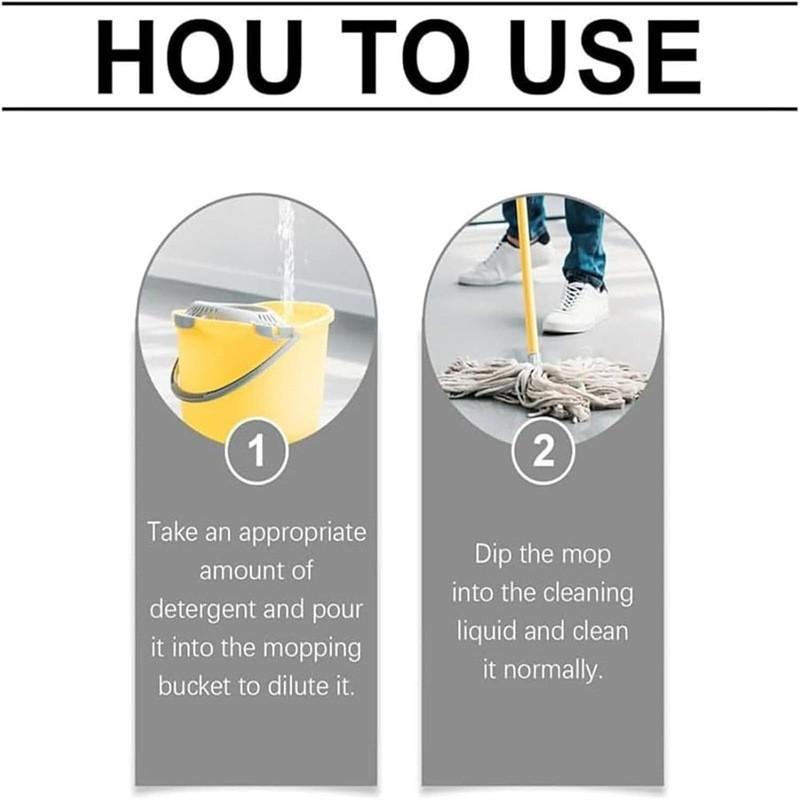 HOU TO USE

1

Take an appropriate amount of detergent and pour it into the mopping bucket to dilute it.

2

Dip the mop into the cleaning liquid and clean it normally.