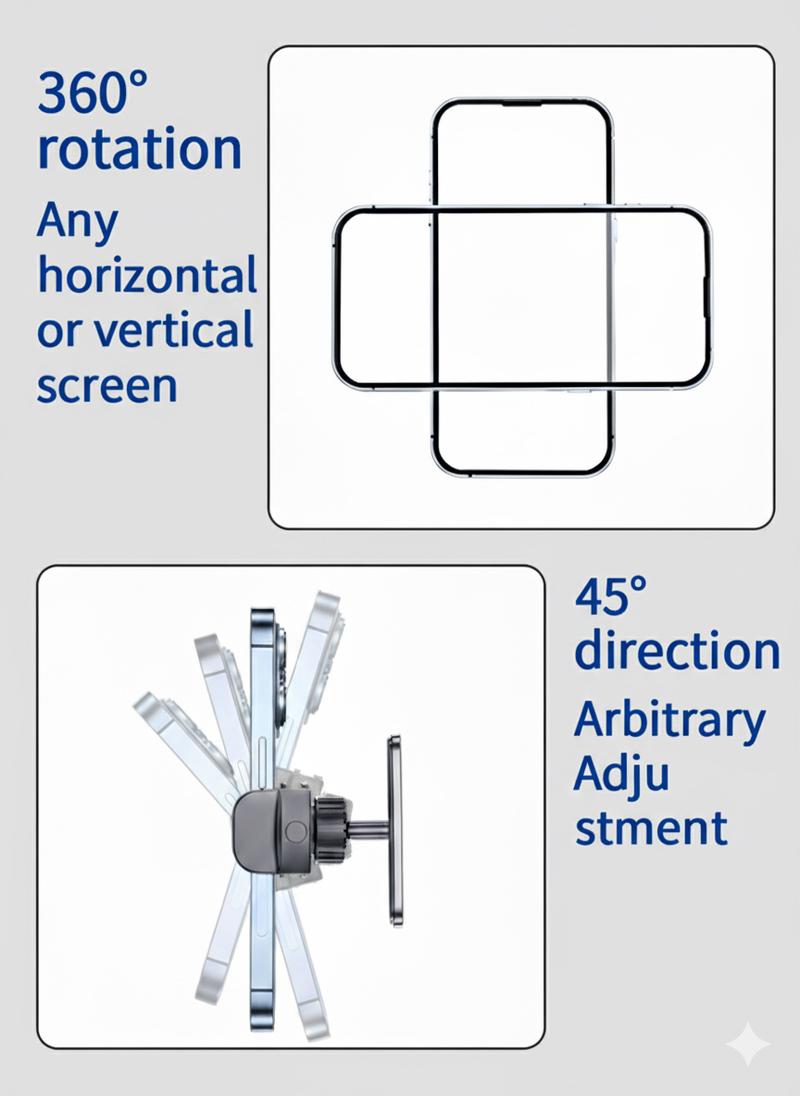 360°
rotation

Any horizontal or vertical screen

45°
direction

Arbitrary Adju stment