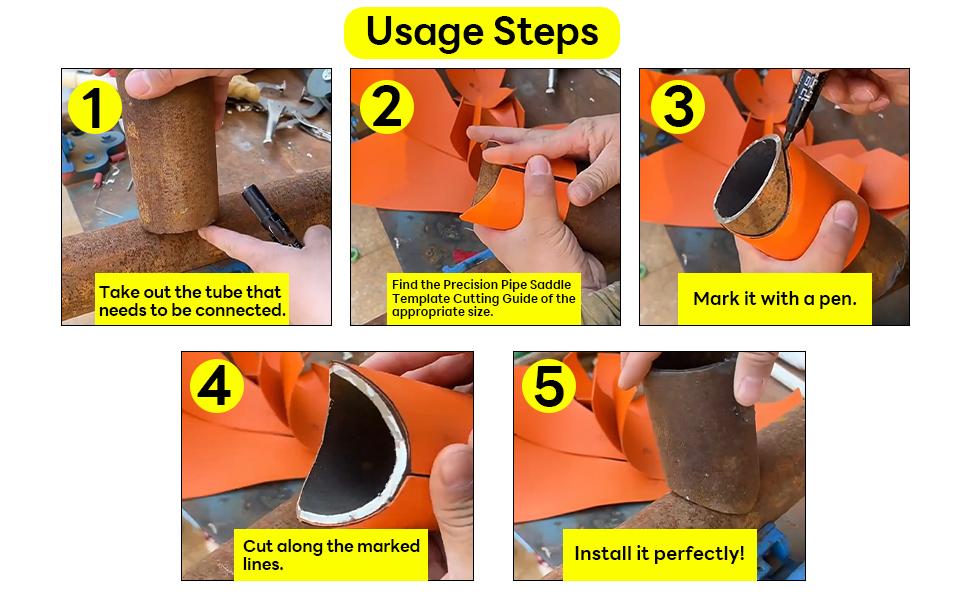 Usage Steps

1

Take out the tube that needs to be connected.

2

Find the Precision Pipe Saddle Template Cutting Guide of the appropriate size.

3

Mark it with a pen.

4

Cut along the marked lines.

5

Install it perfectly!