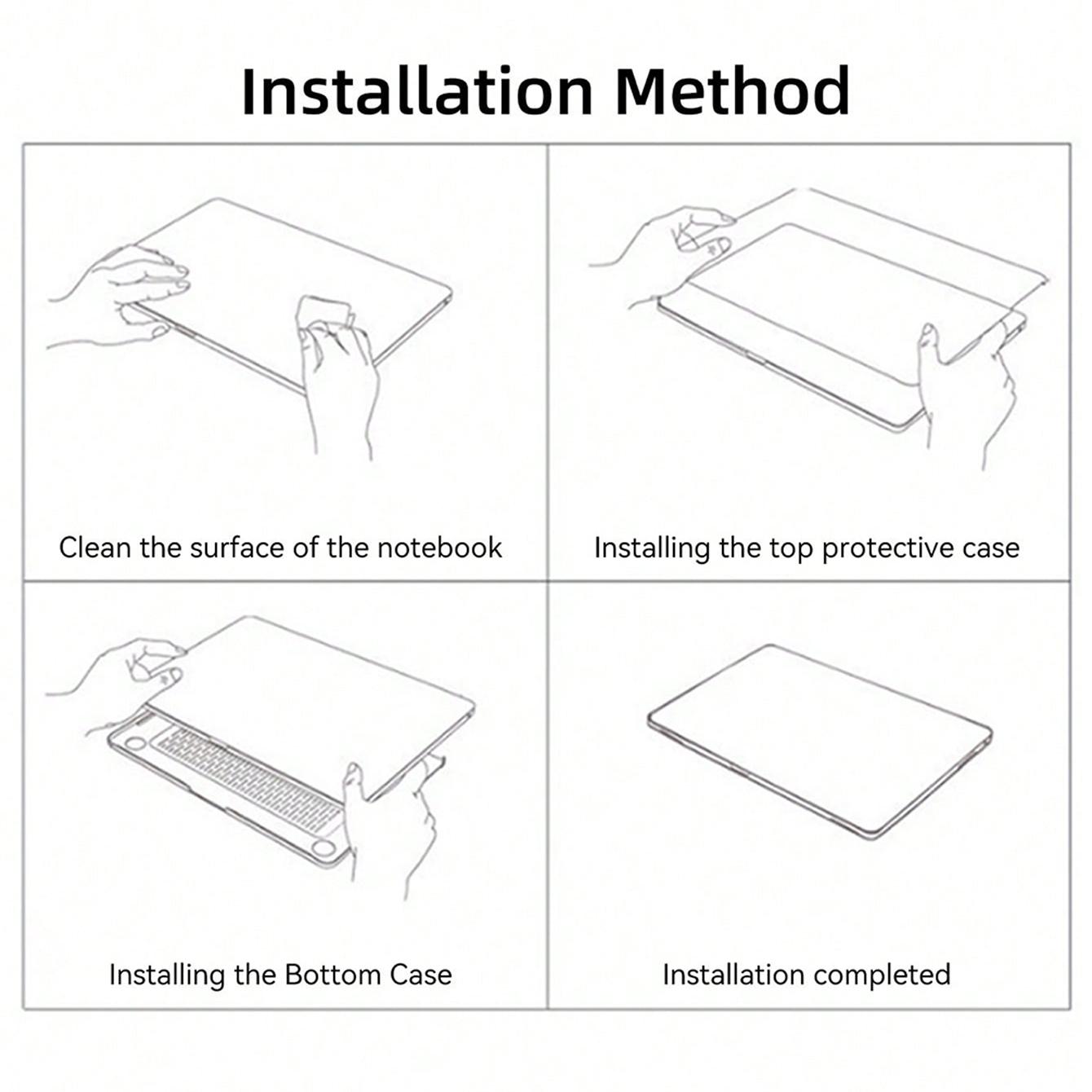 Installation Method

Clean the surface of the notebook

Installing the top protective case

Installing the Bottom Case

Installation completed