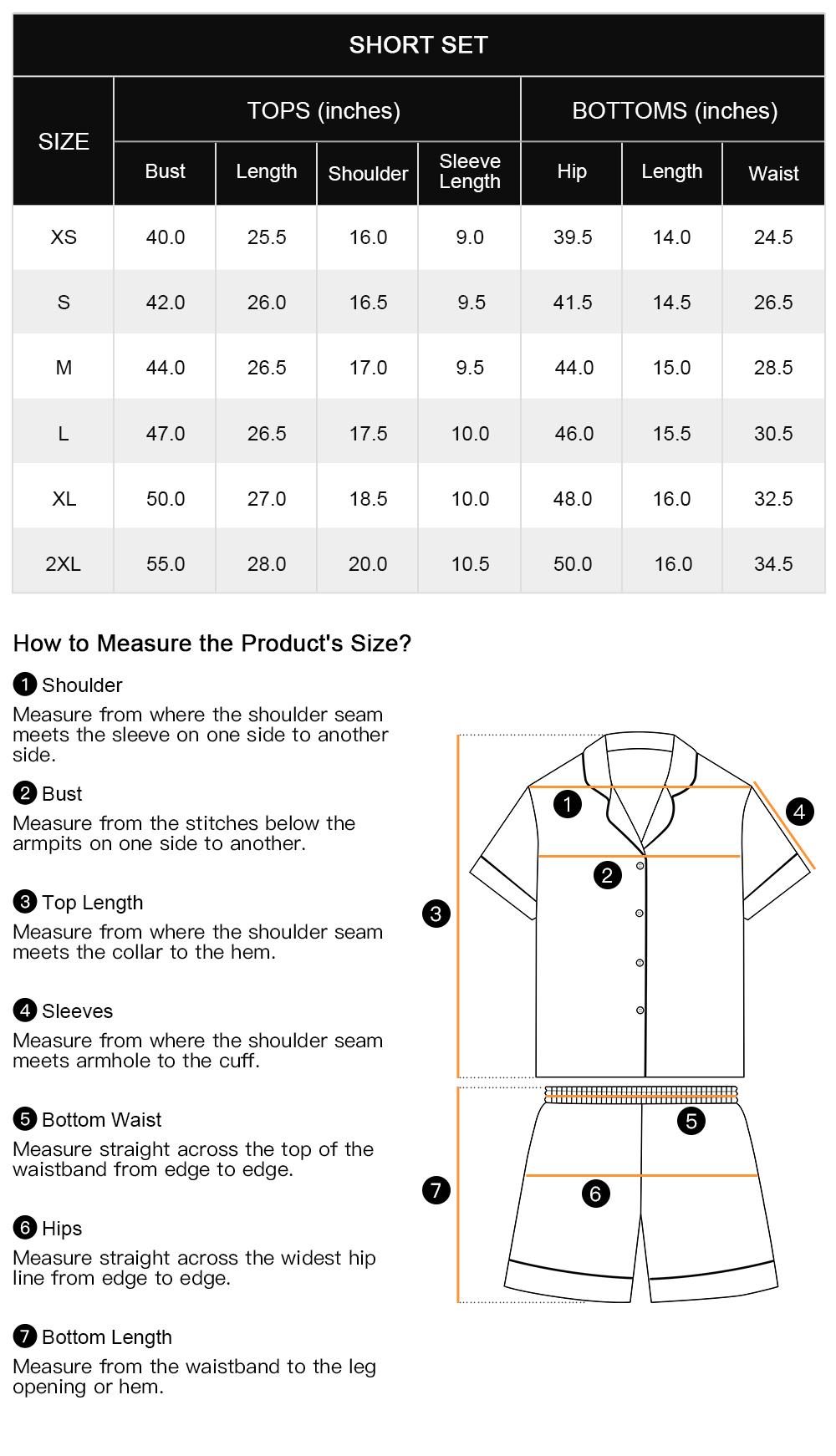 SHORT SET

| SIZE | TOPS (inches) Bust | TOPS (inches) Length | TOPS (inches) Shoulder | TOPS (inches) Sleeve Length | BOTTOMS (inches) Hip | BOTTOMS (inches) Length | BOTTOMS (inches) Waist |
|---|---|---|---|---|---|---|---|
| XS | 40.0 | 25.5 | 16.0 | 9.0 | 39.5 | 14.0 | 24.5 |
| S | 42.0 | 26.0 | 16.5 | 9.5 | 41.5 | 14.5 | 26.5 |
| M | 44.0 | 26.5 | 17.0 | 9.5 | 44.0 | 15.0 | 28.5 |
| L | 47.0 | 26.5 | 17.5 | 10.0 | 46.0 | 15.5 | 30.5 |
| XL | 50.0 | 27.0 | 18.5 | 10.0 | 48.0 | 16.0 | 32.5 |
| 2XL | 55.0 | 28.0 | 20.0 | 10.5 | 50.0 | 16.0 | 34.5 |

How to Measure the Product's Size?

1 Shoulder
Measure from where the shoulder seam meets the sleeve on one side to another side.

2 Bust
Measure from the stitches below the armpits on one side to another.

3 Top Length
Measure from where the shoulder seam meets the collar to the hem.

4 Sleeves
Measure from where the shoulder seam meets armhole to the cuff.

5 Bottom Waist
Measure straight across the top of the waistband from edge to edge.

6 Hips
Measure straight across the widest hip line from edge to edge.

7 Bottom Length
Measure from the waistband to the leg opening or hem.

1 4 2 3 5 7 6