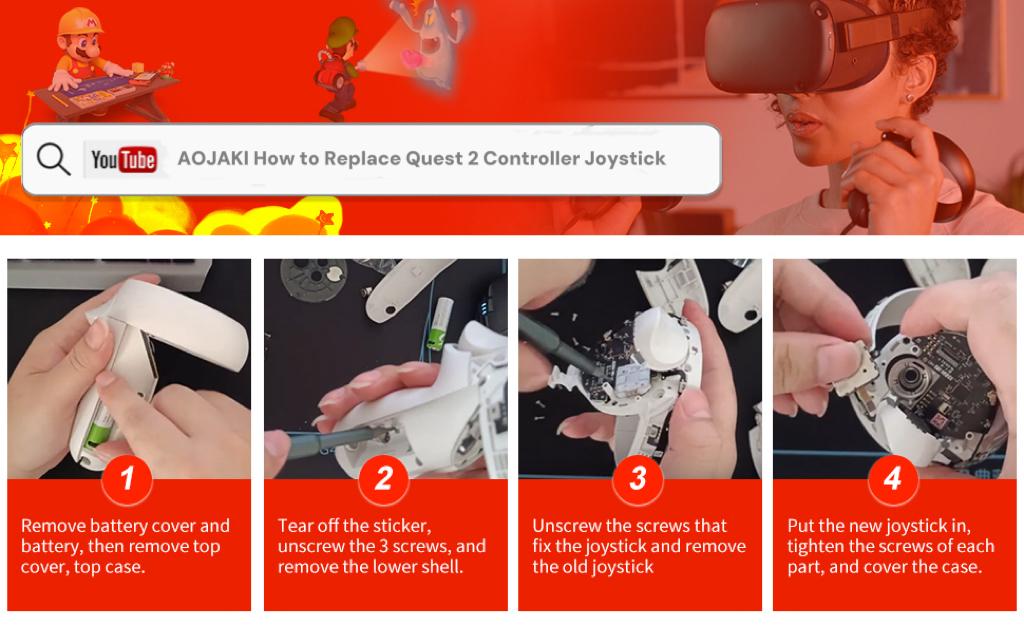 YouTube AOJAKI How to Replace Quest 2 Controller Joystick

1
Remove battery cover and battery, then remove top cover, top case.

2
Tear off the sticker, unscrew the 3 screws, and remove the lower shell.

3
Unscrew the screws that fix the joystick and remove the old joystick

4
Put the new joystick in, tighten the screws of each part, and cover the case.