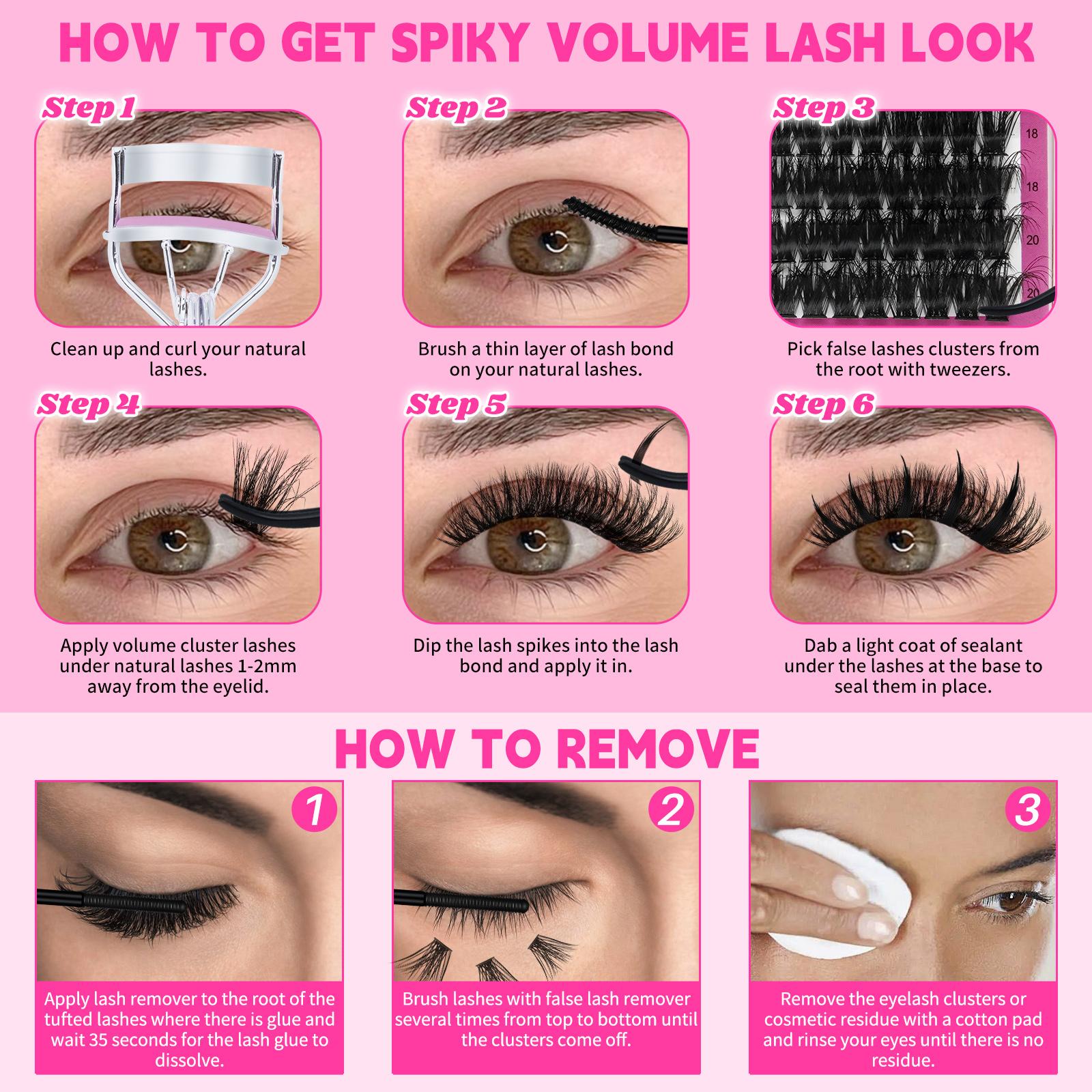 HOW TO GET SPIKY VOLUME LASH LOOK

Step 1

Clean up and curl your natural lashes.

Step 2

Brush a thin layer of lash bond on your natural lashes.

Step 3

18

18

20

20

Pick false lashes clusters from the root with tweezers.

Step 4

Apply volume cluster lashes under natural lashes 1-2mm away from the eyelid.

Step 5

Dip the lash spikes into the lash bond and apply it in.

Step 6

Dab a light coat of sealant under the lashes at the base to seal them in place.

HOW TO REMOVE

1

Apply lash remover to the root of the tufted lashes where there is glue and wait 35 seconds for the lash glue to dissolve.

2

Brush lashes with false lash remover several times from top to bottom until the clusters come off.

3

Remove the eyelash clusters or cosmetic residue with a cotton pad and rinse your eyes until there is no residue.