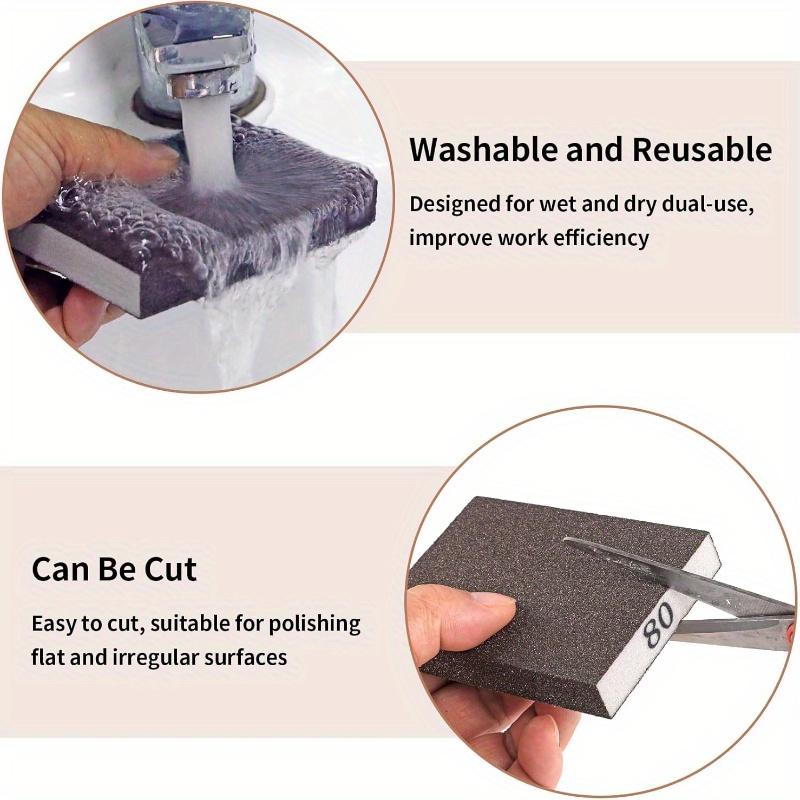 Washable and Reusable

Designed for wet and dry dual-use, improve work efficiency

Can Be Cut

Easy to cut, suitable for polishing flat and irregular surfaces

80