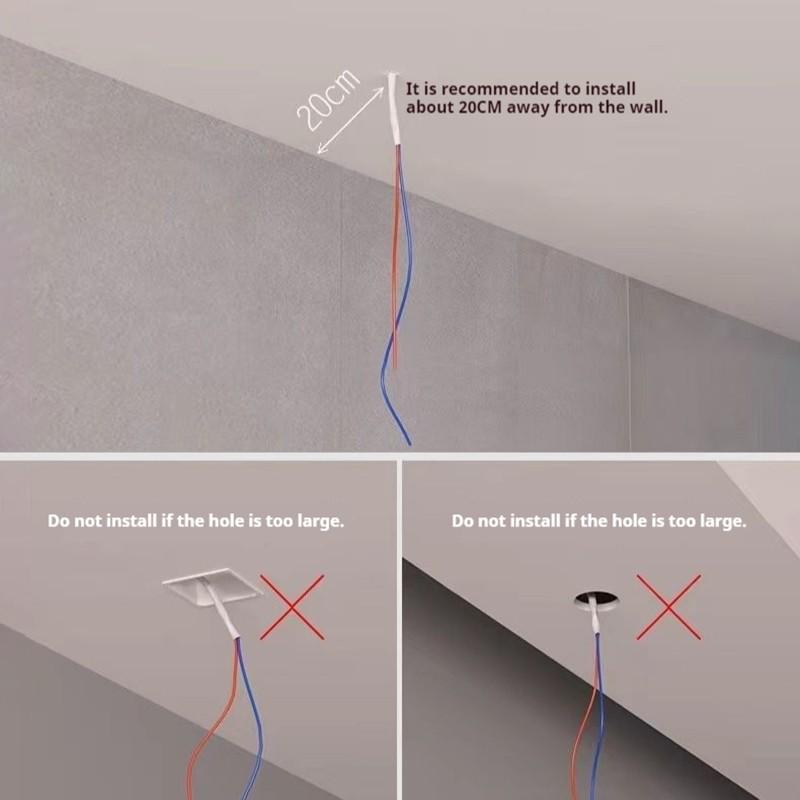 20cm

It is recommended to install about 20CM away from the wall.

Do not install if the hole is too large.

Do not install if the hole is too large.