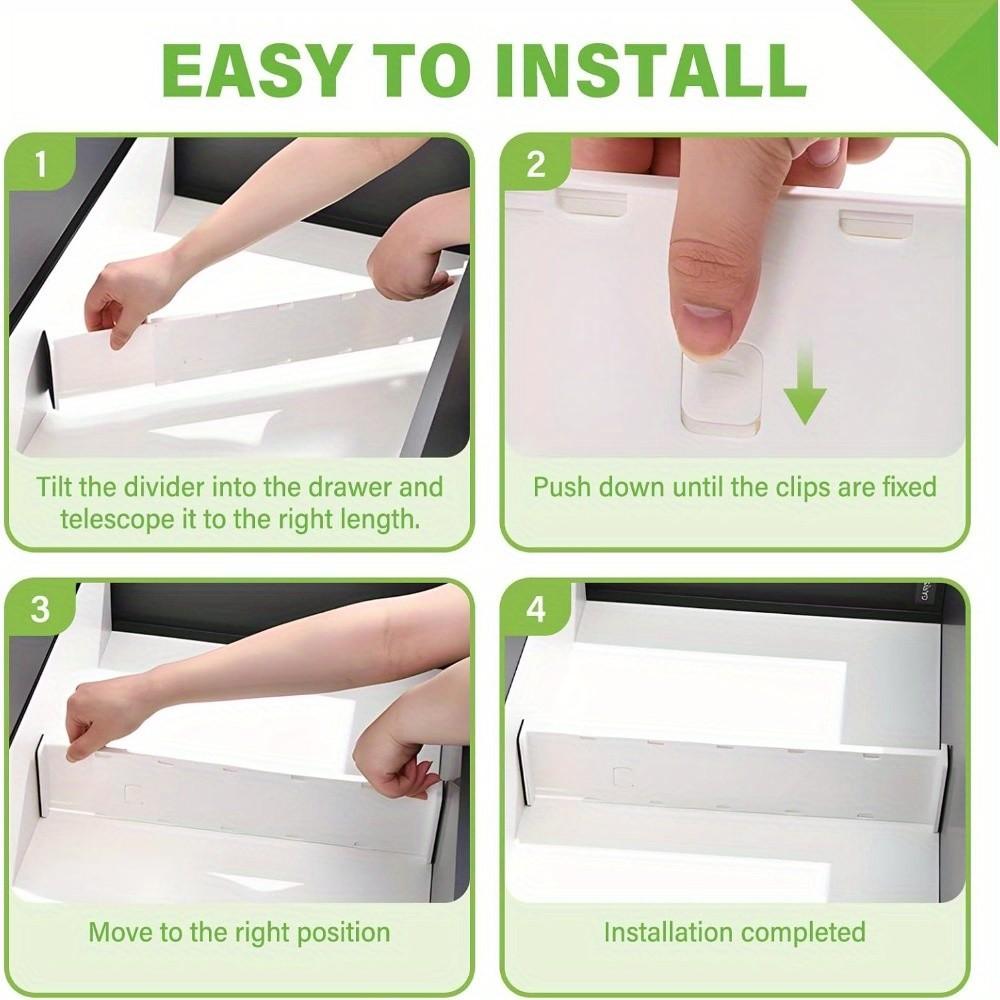 EASY TO INSTALL

1

Tilt the divider into the drawer and telescope it to the right length.

2

Push down until the clips are fixed

3

Move to the right position

4

Installation completed