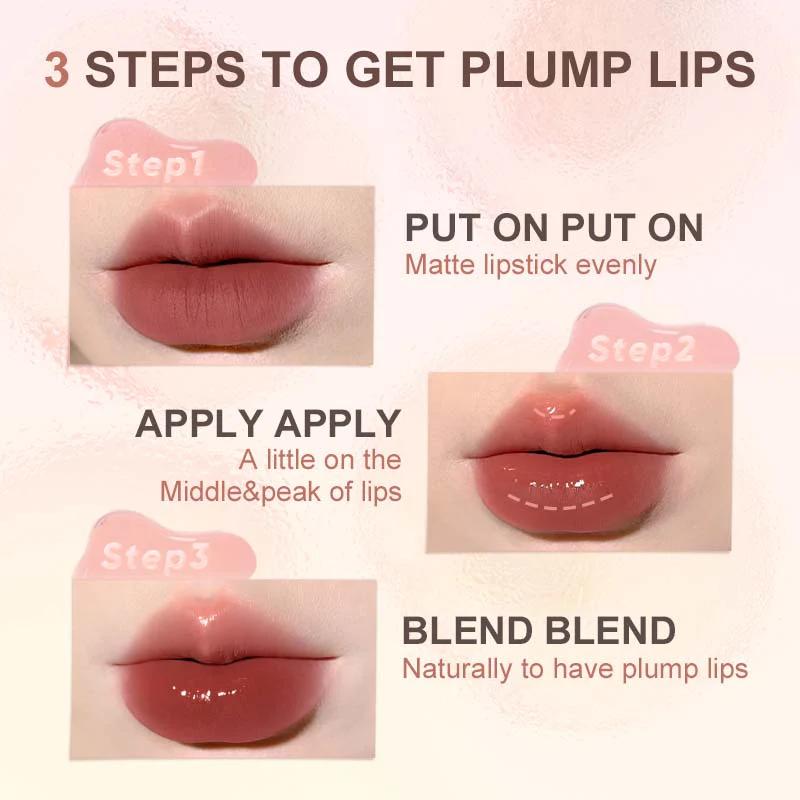 3 STEPS TO GET PLUMP LIPS

Step1

PUT ON PUT ON
Matte lipstick evenly

Step2

APPLY APPLY
A little on the Middle&peak of lips

Step3

BLEND BLEND
Naturally to have plump lips