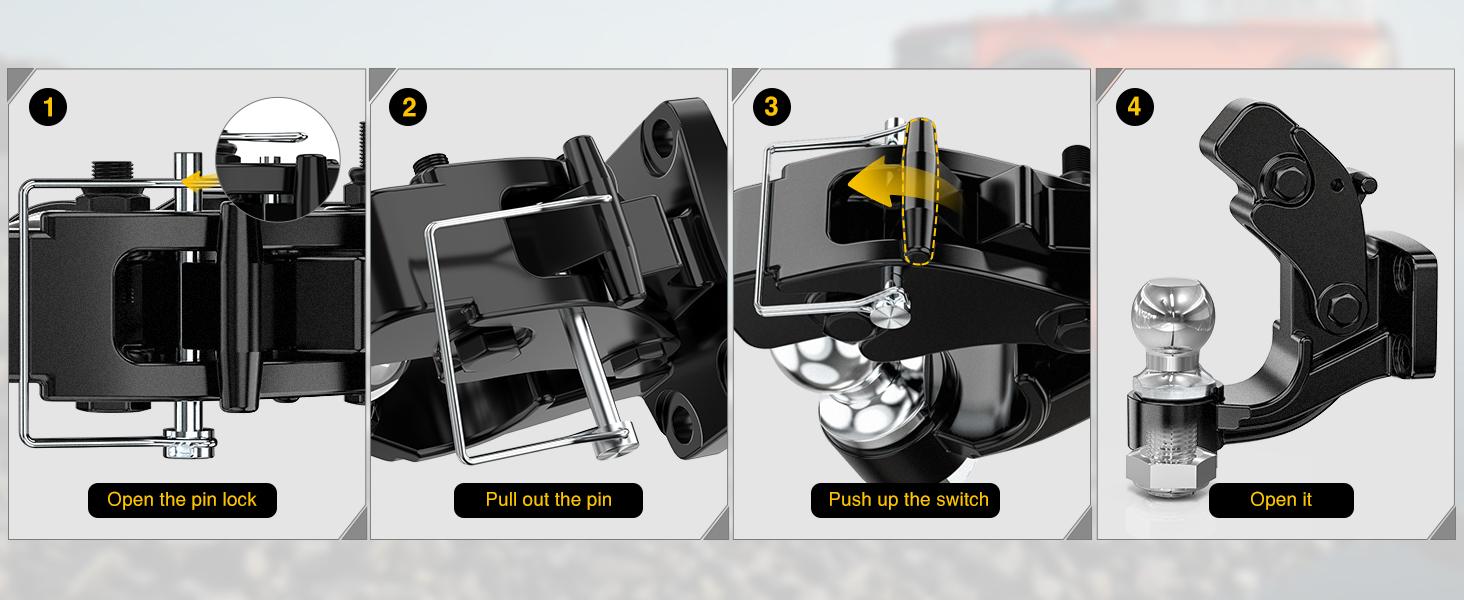 1

Open the pin lock

2

Pull out the pin

3

Push up the switch

4

Open it