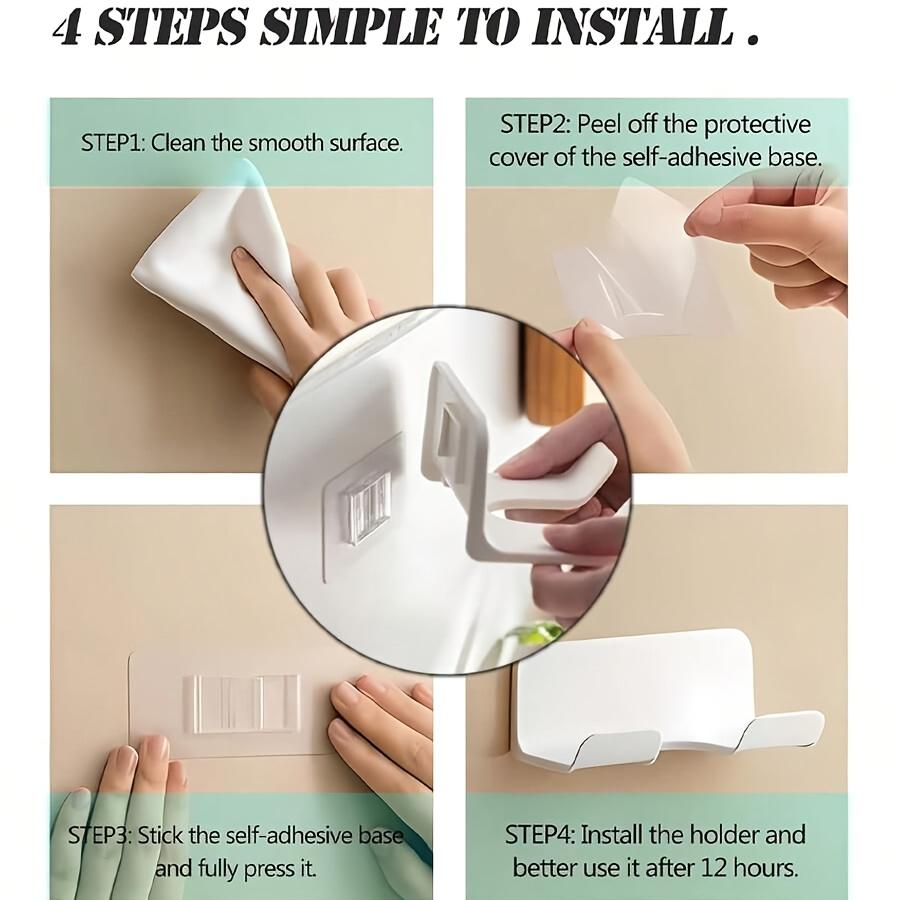 4 STEPS SIMPLE TO INSTALL .

STEP1: Clean the smooth surface.

STEP2: Peel off the protective cover of the self-adhesive base.

STEP3: Stick the self-adhesive base and fully press it.

STEP4: Install the holder and better use it after 12 hours.