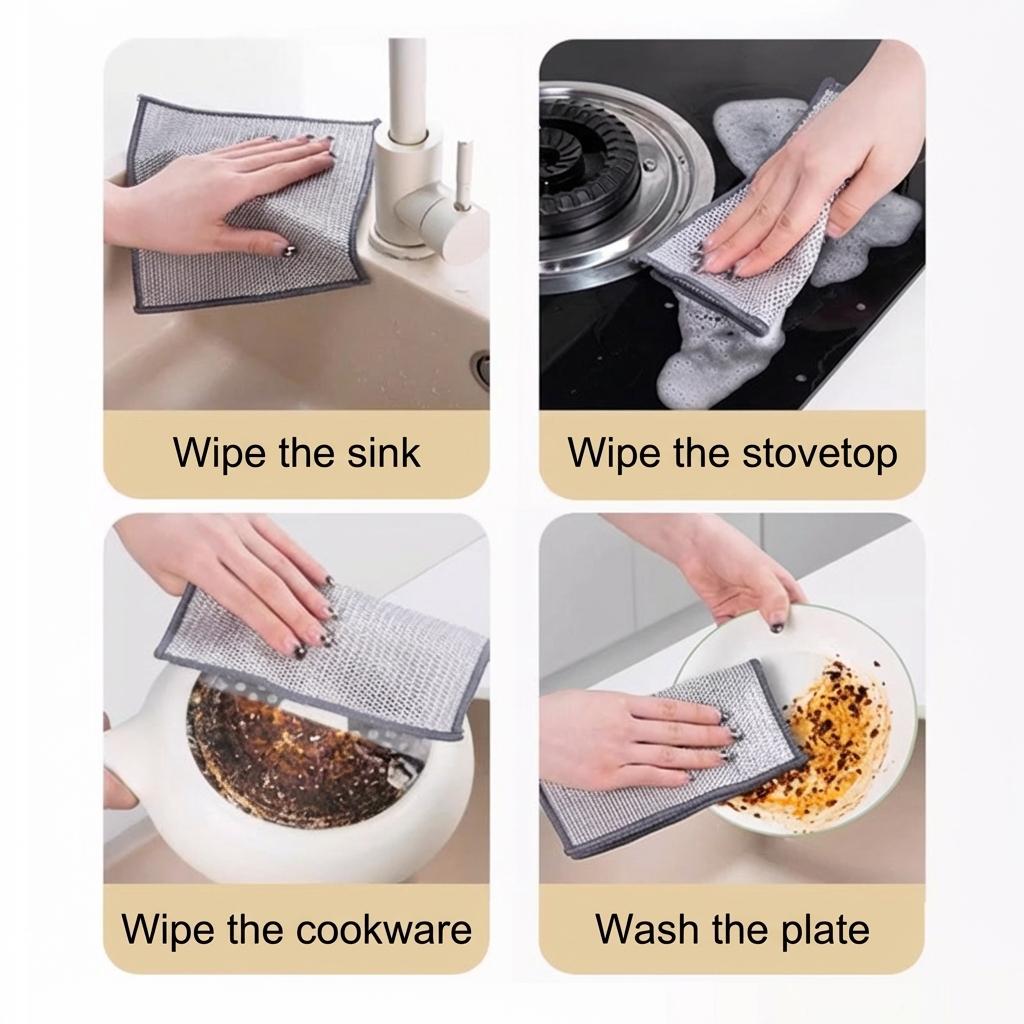 Wipe the sink

Wipe the stovetop

Wipe the cookware

Wash the plate