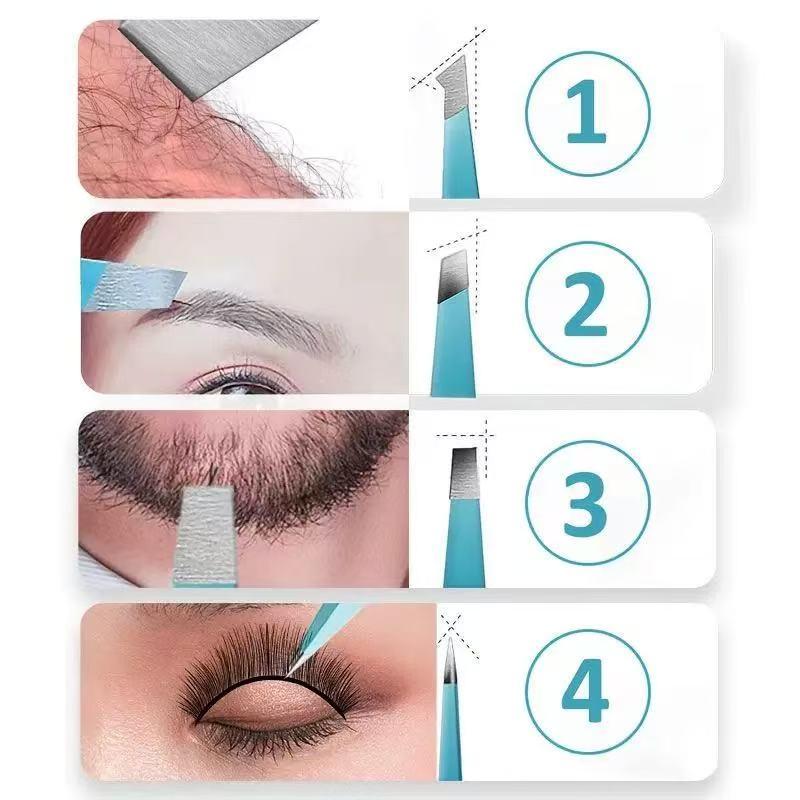 1

2

3

4