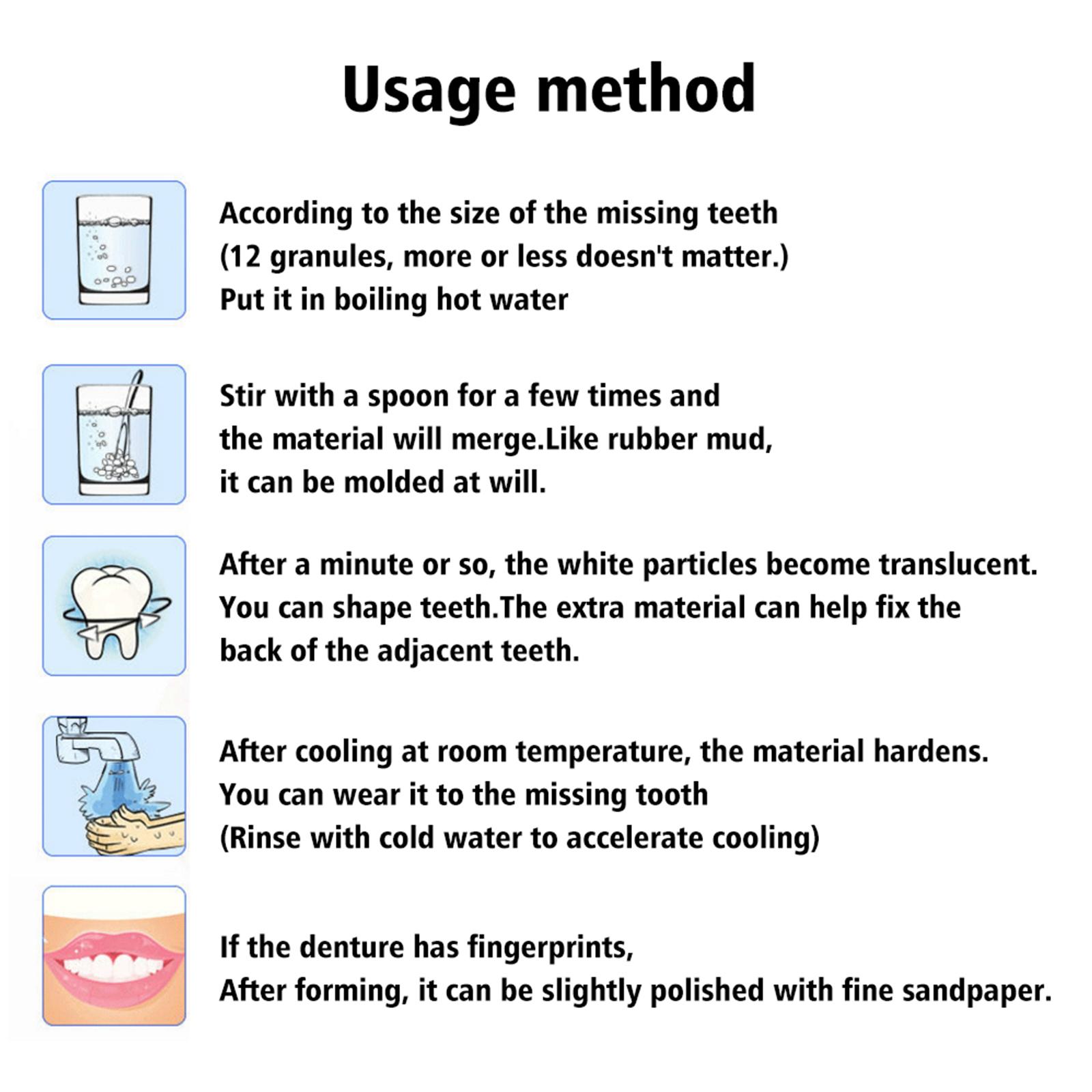 Usage method

According to the size of the missing teeth (12 granules, more or less doesn't matter.) Put it in boiling hot water

Stir with a spoon for a few times and the material will merge.Like rubber mud, it can be molded at will.

After a minute or so, the white particles become translucent. You can shape teeth.The extra material can help fix the back of the adjacent teeth.

After cooling at room temperature, the material hardens. You can wear it to the missing tooth (Rinse with cold water to accelerate cooling)

If the denture has fingerprints,
After forming, it can be slightly polished with fine sandpaper.