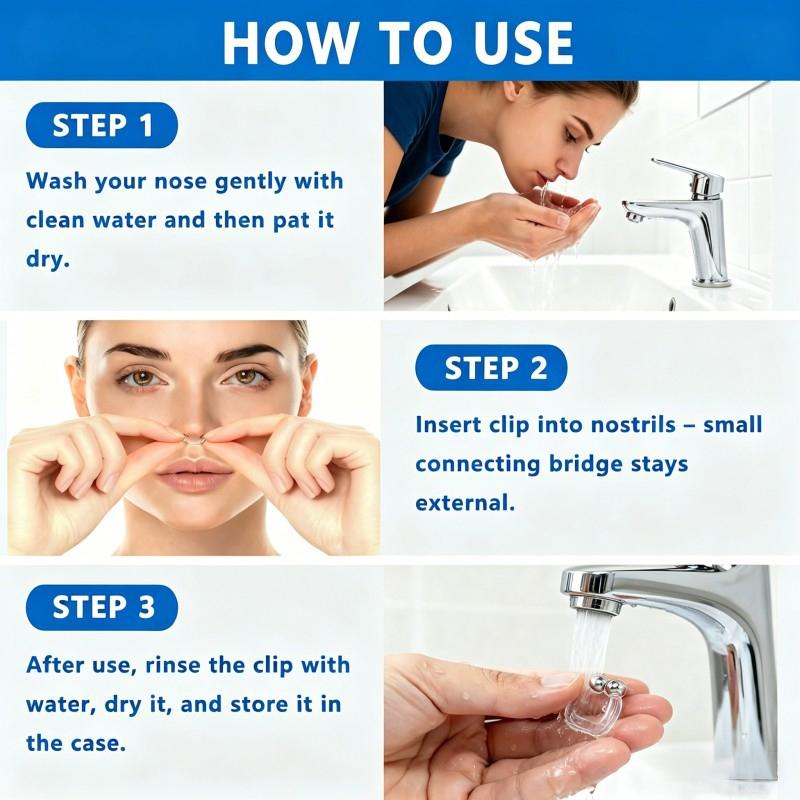 HOW TO USE

STEP 1

Wash your nose gently with clean water and then pat it dry.

STEP 2

Insert clip into nostrils – small connecting bridge stays external.

STEP 3

After use, rinse the clip with water, dry it, and store it in the case.