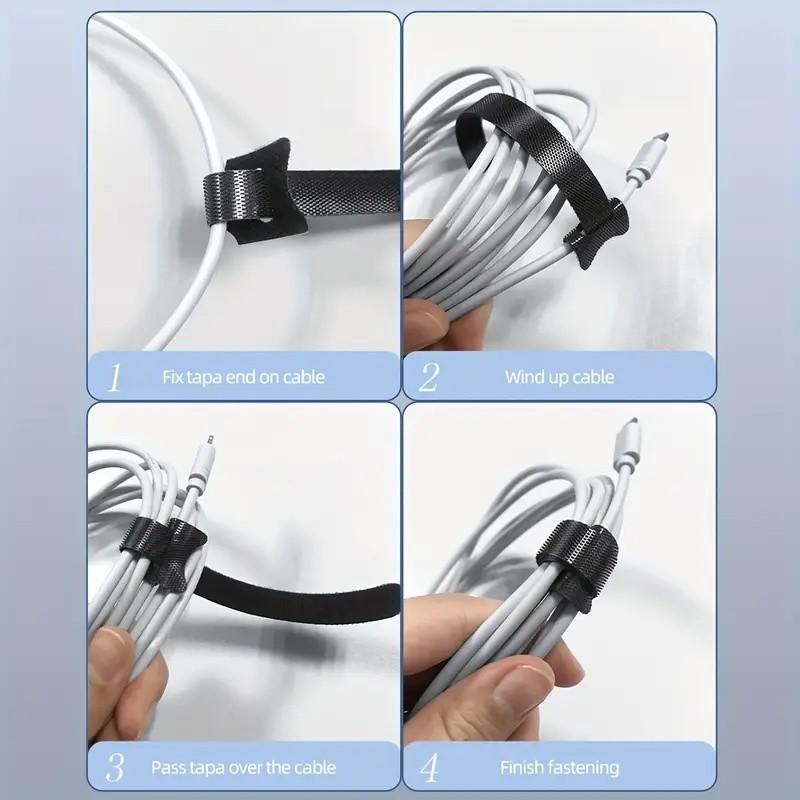 1 Fix tapa end on cable

2 Wind up cable

3 Pass tapa over the cable

4 Finish fastening