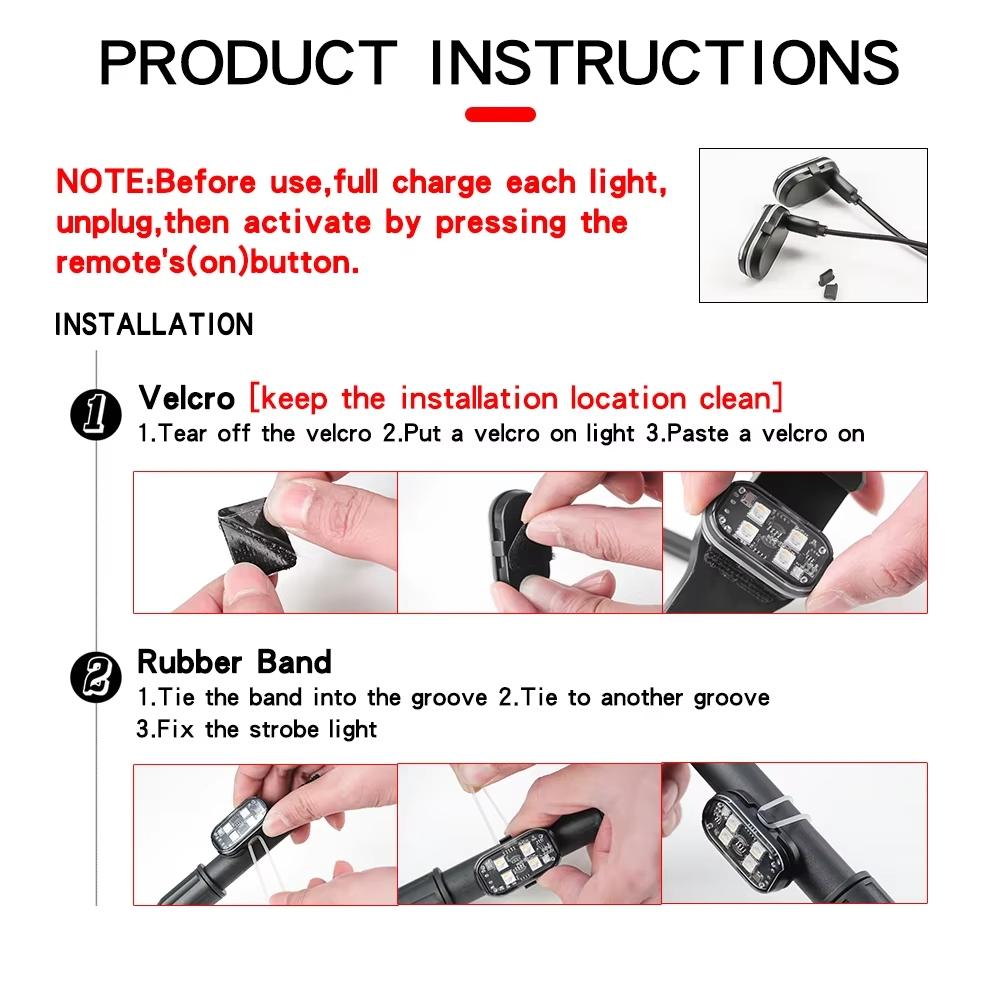 PRODUCT INSTRUCTIONS

NOTE:Before use,full charge each light, unplug,then activate by pressing the remote's(on)button.

INSTALLATION

1 Velcro [keep the installation location clean]
1.Tear off the velcro 2.Put a velcro on light 3.Paste a velcro on

2 Rubber Band
1.Tie the band into the groove 2.Tie to another groove
3.Fix the strobe light