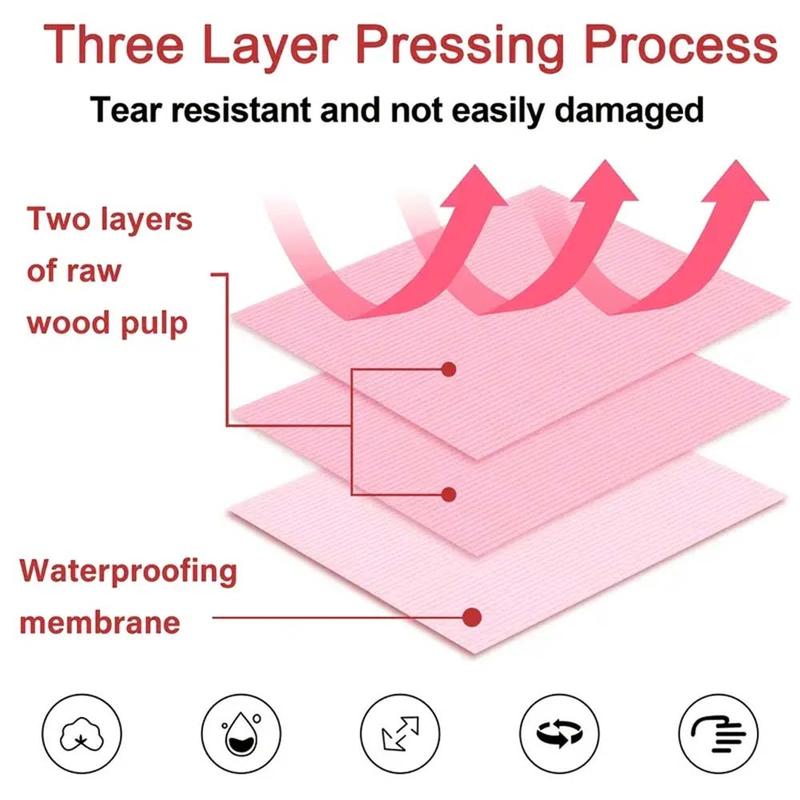 Three Layer Pressing Process

Tear resistant and not easily damaged

Two layers of raw wood pulp

Waterproofing membrane