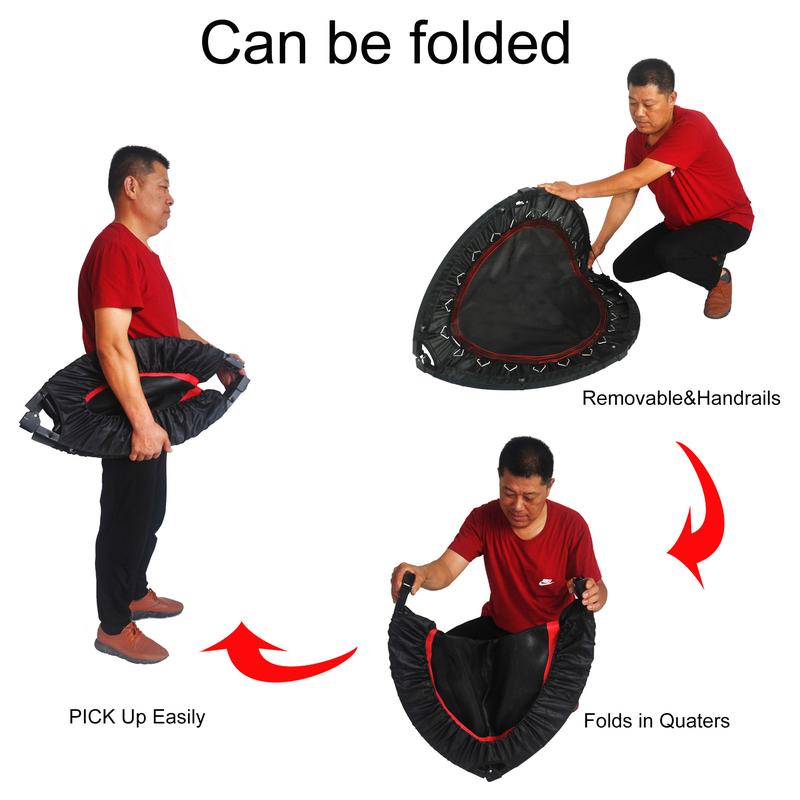 Can be folded

Removable&Handrails

Folds in Quaters

PICK Up Easily