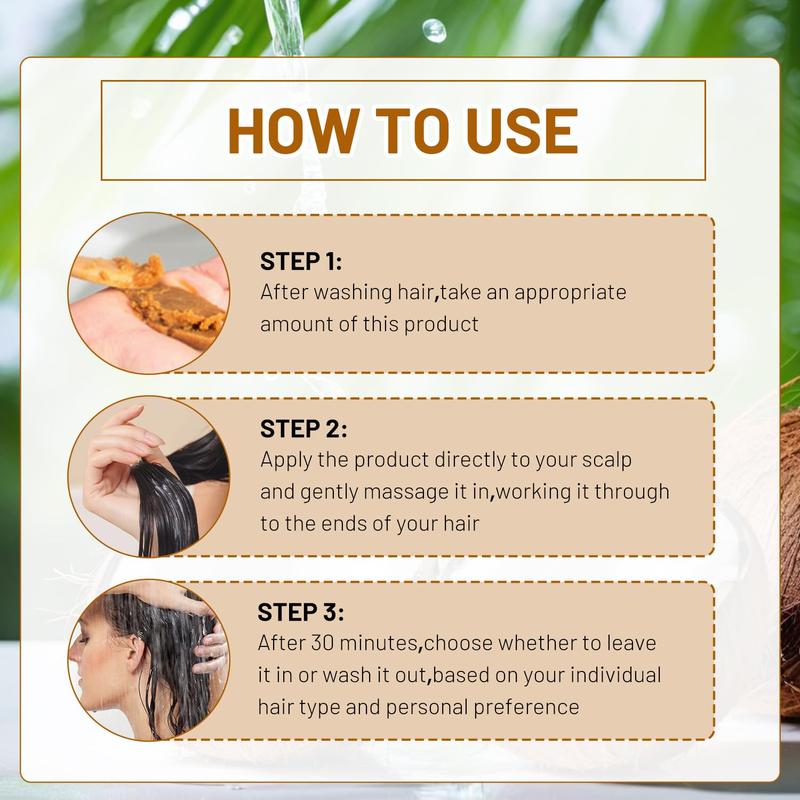 HOW TO USE

STEP 1:
After washing hair,take an appropriate amount of this product

STEP 2:
Apply the product directly to your scalp and gently massage it in,working it through to the ends of your hair

STEP 3:
After 30 minutes,choose whether to leave it in or wash it out,based on your individual hair type and personal preference