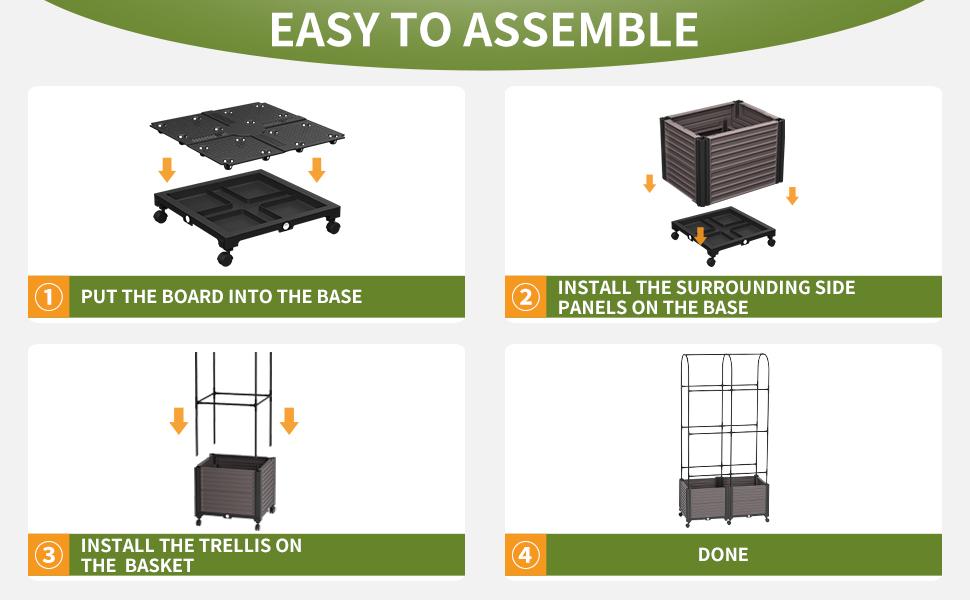 EASY TO ASSEMBLE

1 PUT THE BOARD INTO THE BASE

2 INSTALL THE SURROUNDING SIDE PANELS ON THE BASE

3 INSTALL THE TRELLIS ON THE BASKET

4 DONE