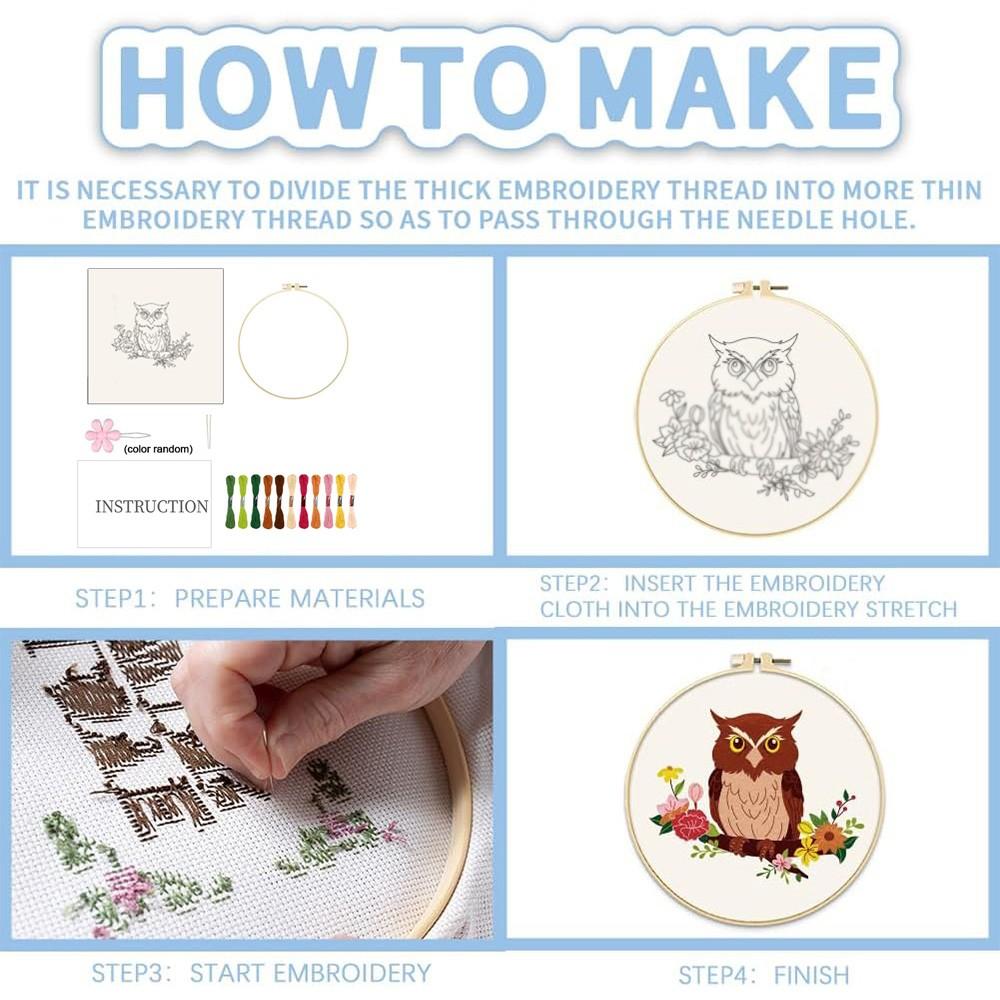 HOW TO MAKE

IT IS NECESSARY TO DIVIDE THE THICK EMBROIDERY THREAD INTO MORE THIN EMBROIDERY THREAD SO AS TO PASS THROUGH THE NEEDLE HOLE.

(color random)

INSTRUCTION

STEP1: PREPARE MATERIALS

STEP2: INSERT THE EMBROIDERY CLOTH INTO THE EMBROIDERY STRETCH

STEP3: START EMBROIDERY

STEP4: FINISH