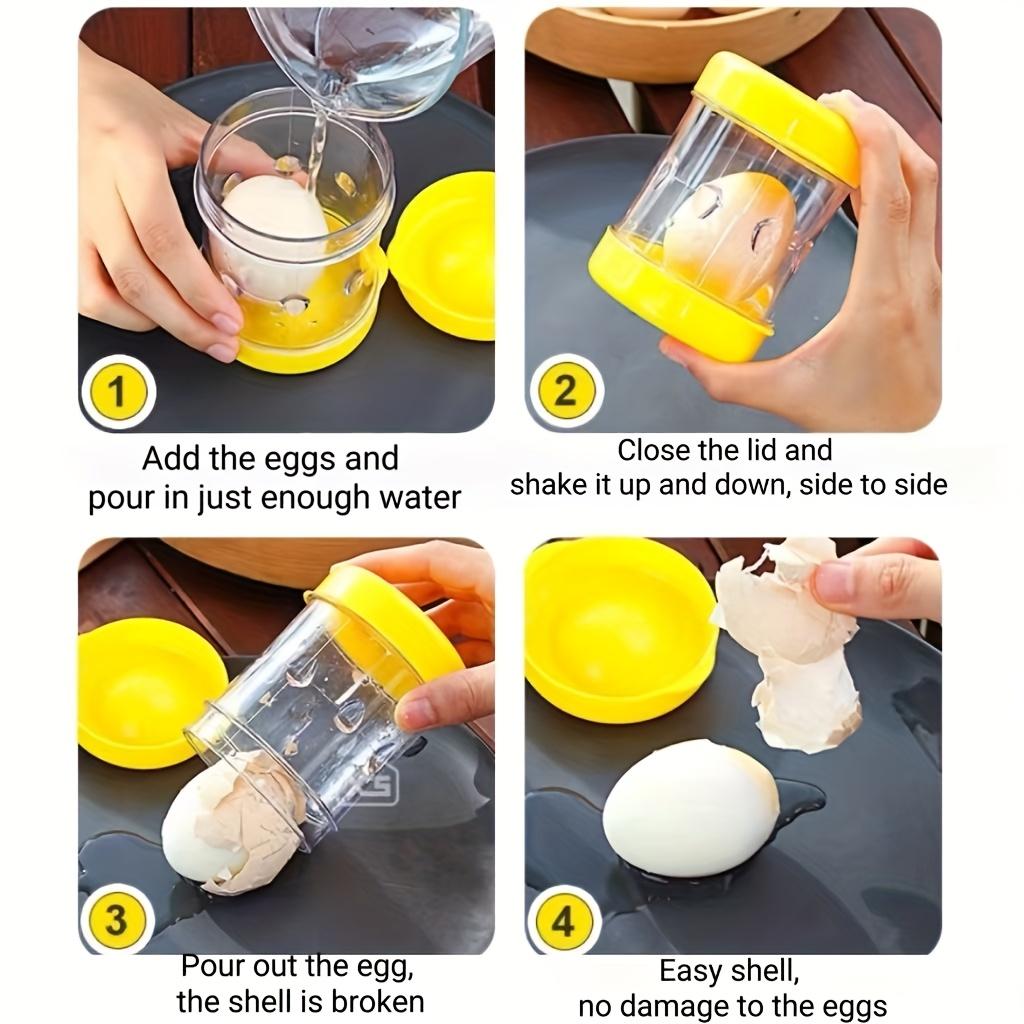 1

Add the eggs and pour in just enough water

2

Close the lid and shake it up and down, side to side

3

Pour out the egg, the shell is broken

4

Easy shell, no damage to the eggs