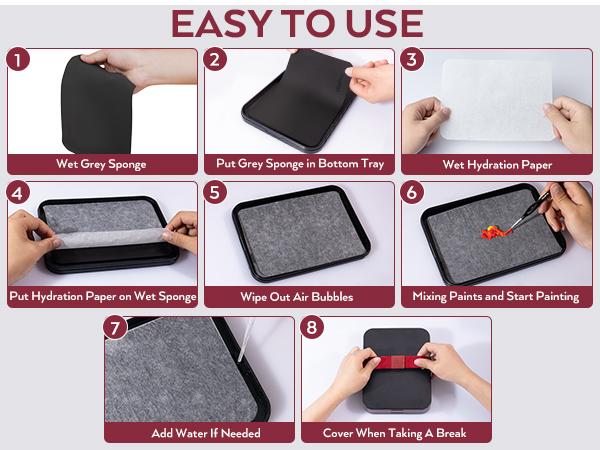 EASY TO USE

1
Wet Grey Sponge

2
Put Grey Sponge in Bottom Tray

3
Wet Hydration Paper

4
Put Hydration Paper on Wet Sponge

5
Wipe Out Air Bubbles

6
Mixing Paints and Start Painting

7
Add Water If Needed

8
Cover When Taking A Break