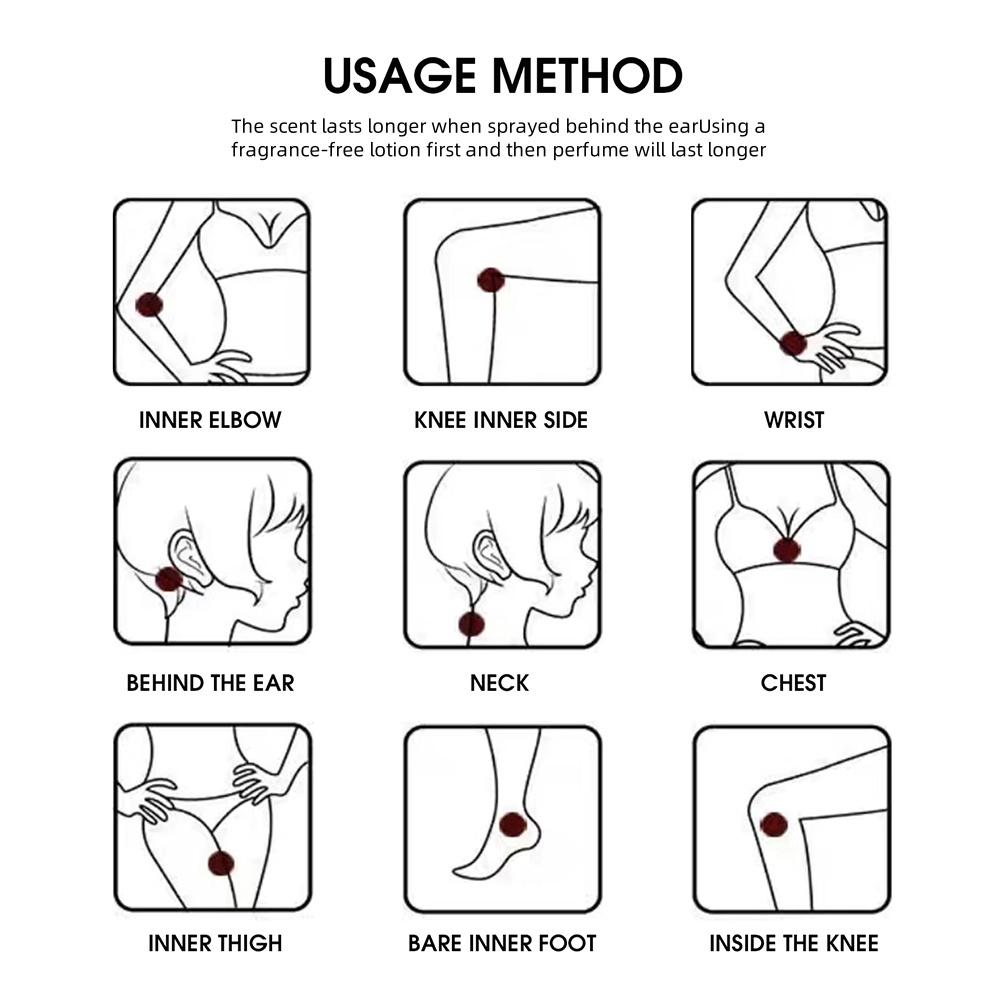 USAGE METHOD

The scent lasts longer when sprayed behind the earUsing a fragrance-free lotion first and then perfume will last longer

INNER ELBOW

KNEE INNER SIDE

WRIST

BEHIND THE EAR

NECK

CHEST

INNER THIGH

BARE INNER FOOT

INSIDE THE KNEE