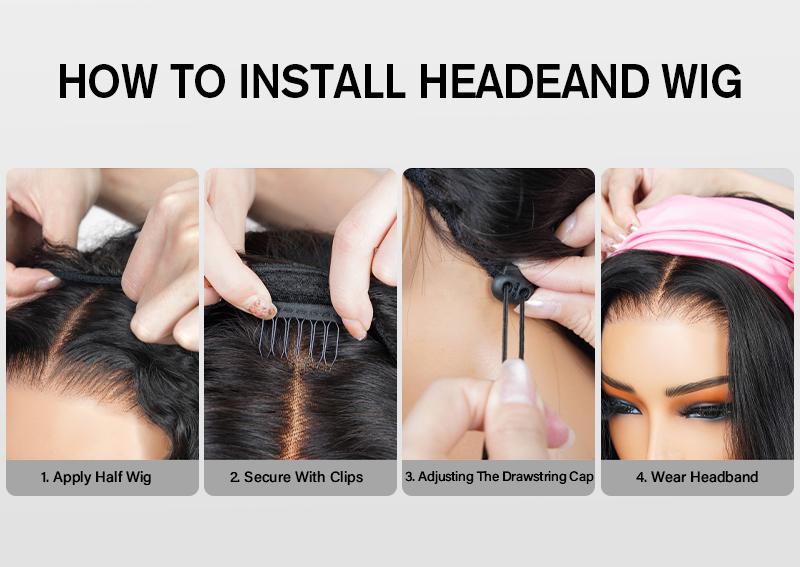 HOW TO INSTALL HEADEAND WIG

1. Apply Half Wig

2. Secure With Clips

3. Adjusting The Drawstring Cap

4. Wear Headband