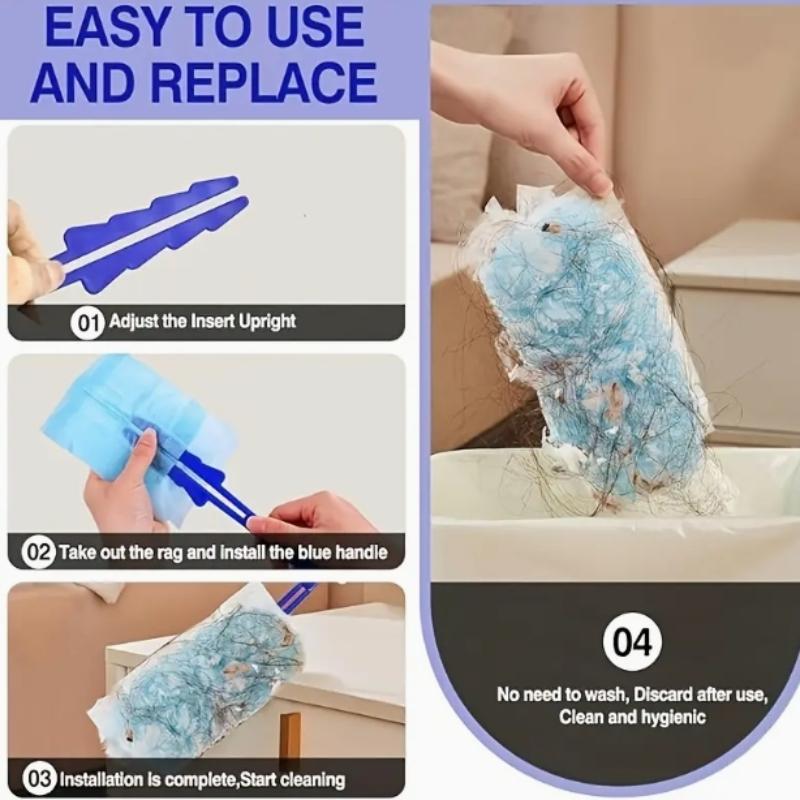 EASY TO USE AND REPLACE

01 Adjust the Insert Upright

02 Take out the rag and install the blue handle

03 Installation is complete,Start cleaning

04

No need to wash, Discard after use, Clean and hygienic