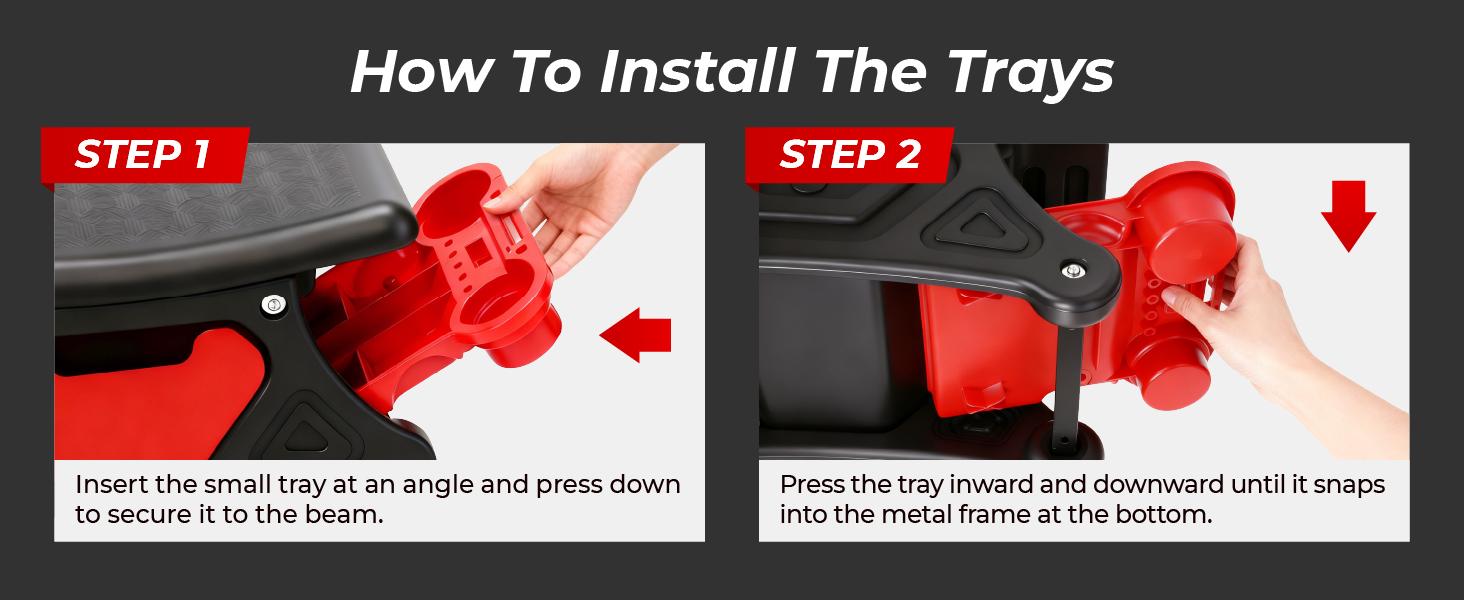 How To Install The Trays

STEP 1

Insert the small tray at an angle and press down to secure it to the beam.

STEP 2

Press the tray inward and downward until it snaps into the metal frame at the bottom.