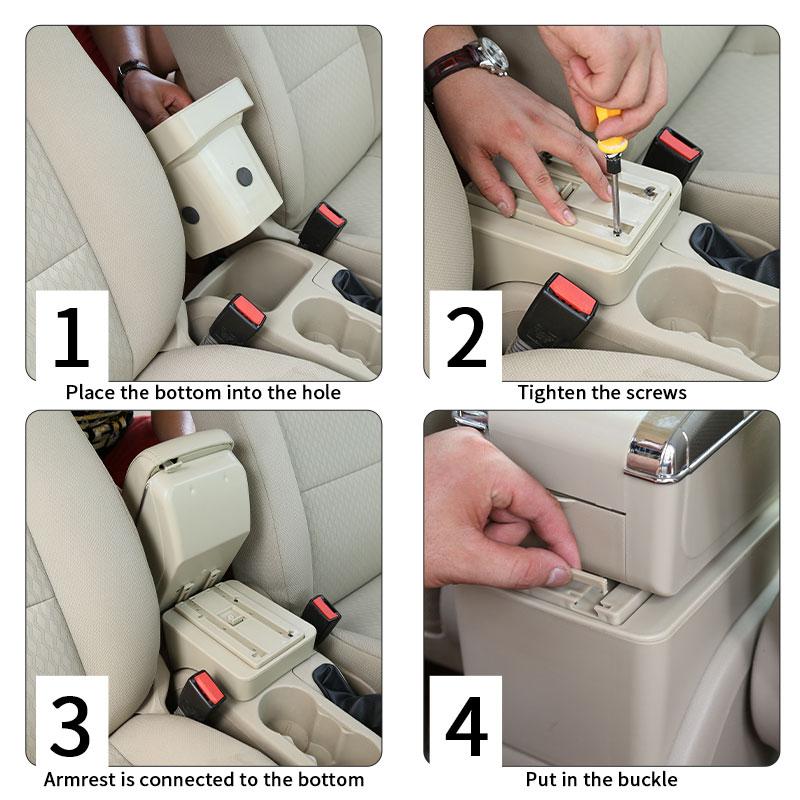 1
Place the bottom into the hole

2
Tighten the screws

3
Armrest is connected to the bottom

4
Put in the buckle