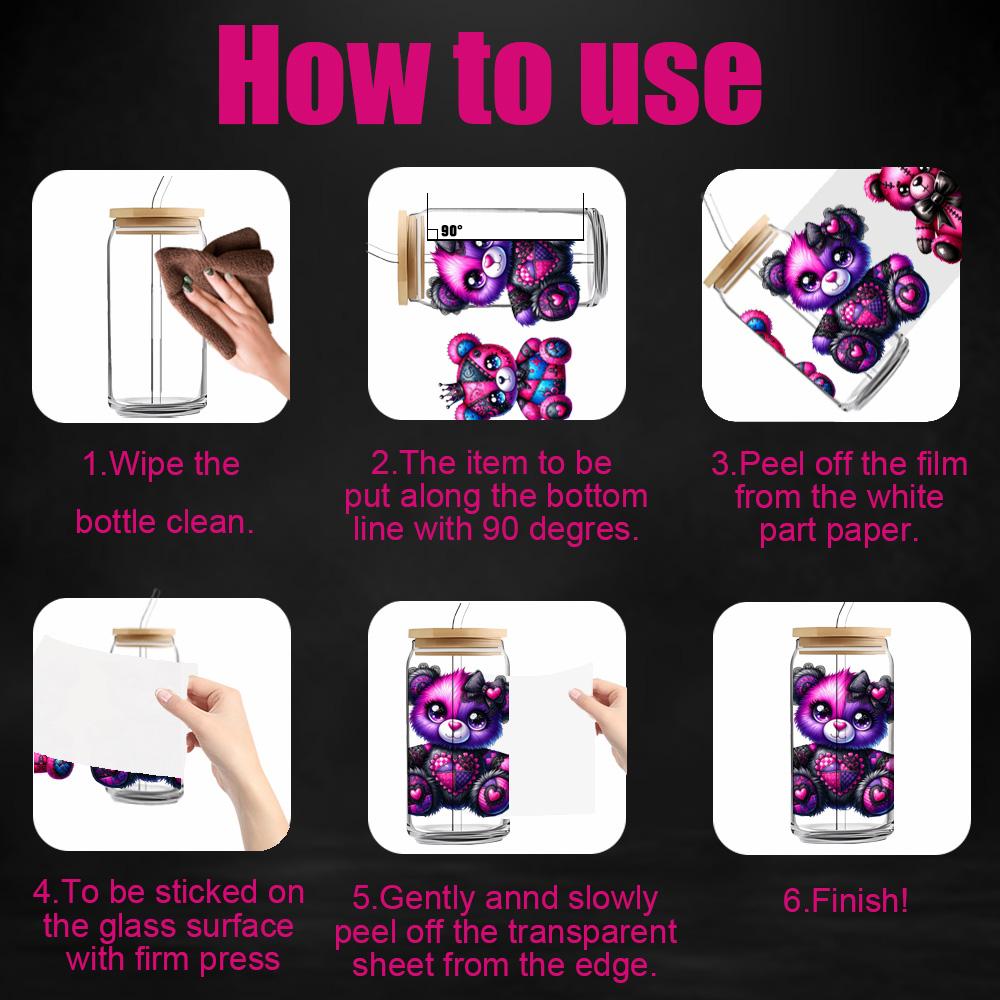 How to use

90°

1.Wipe the bottle clean.

2.The item to be put along the bottom line with 90 degres.

3.Peel off the film from the white part paper.

4.To be sticked on the glass surface with firm press

5.Gently annd slowly peel off the transparent sheet from the edge.

6.Finish!