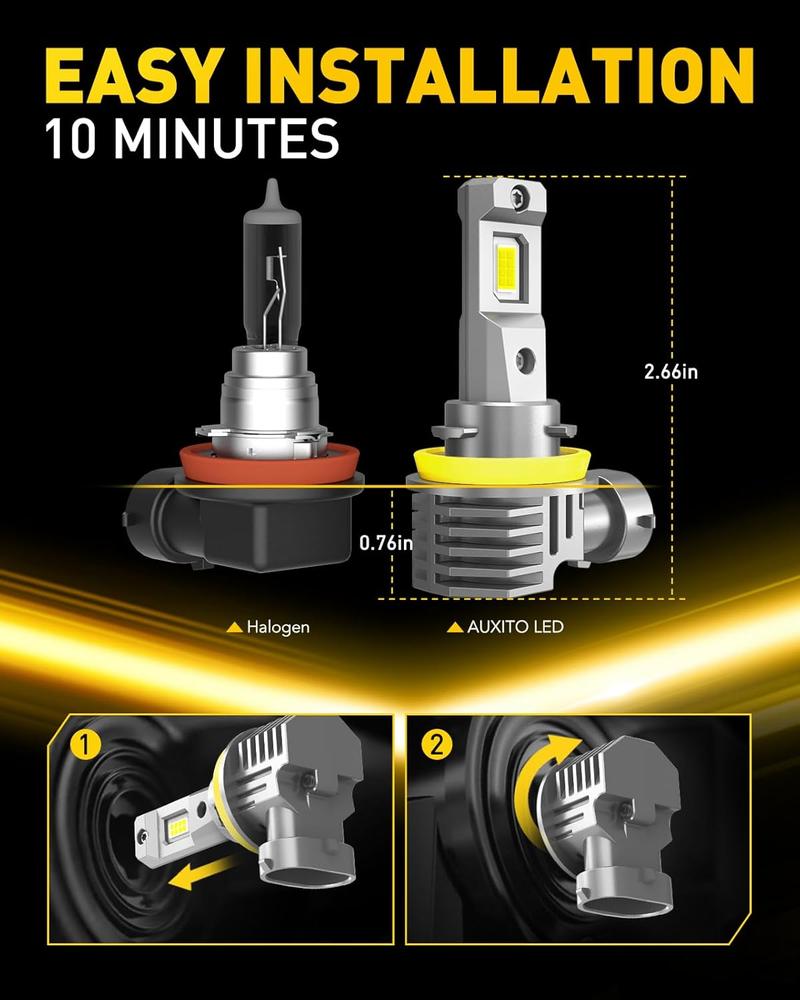 EASY INSTALLATION
10 MINUTES

2.66in

0.76in

▲ Halogen

▲ AUXITO LED

1

2