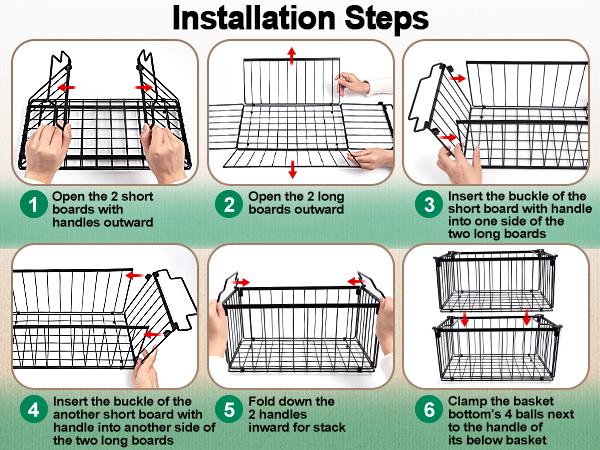 Installation Steps

1 Open the 2 short boards with handles outward

2 Open the 2 long boards outward

3 Insert the buckle of the short board with handle into one side of the two long boards

4 Insert the buckle of the another short board with handle into another side of the two long boards

5 Fold down the 2 handles inward for stack

6 Clamp the basket bottom's 4 balls next to the handle of its below basket