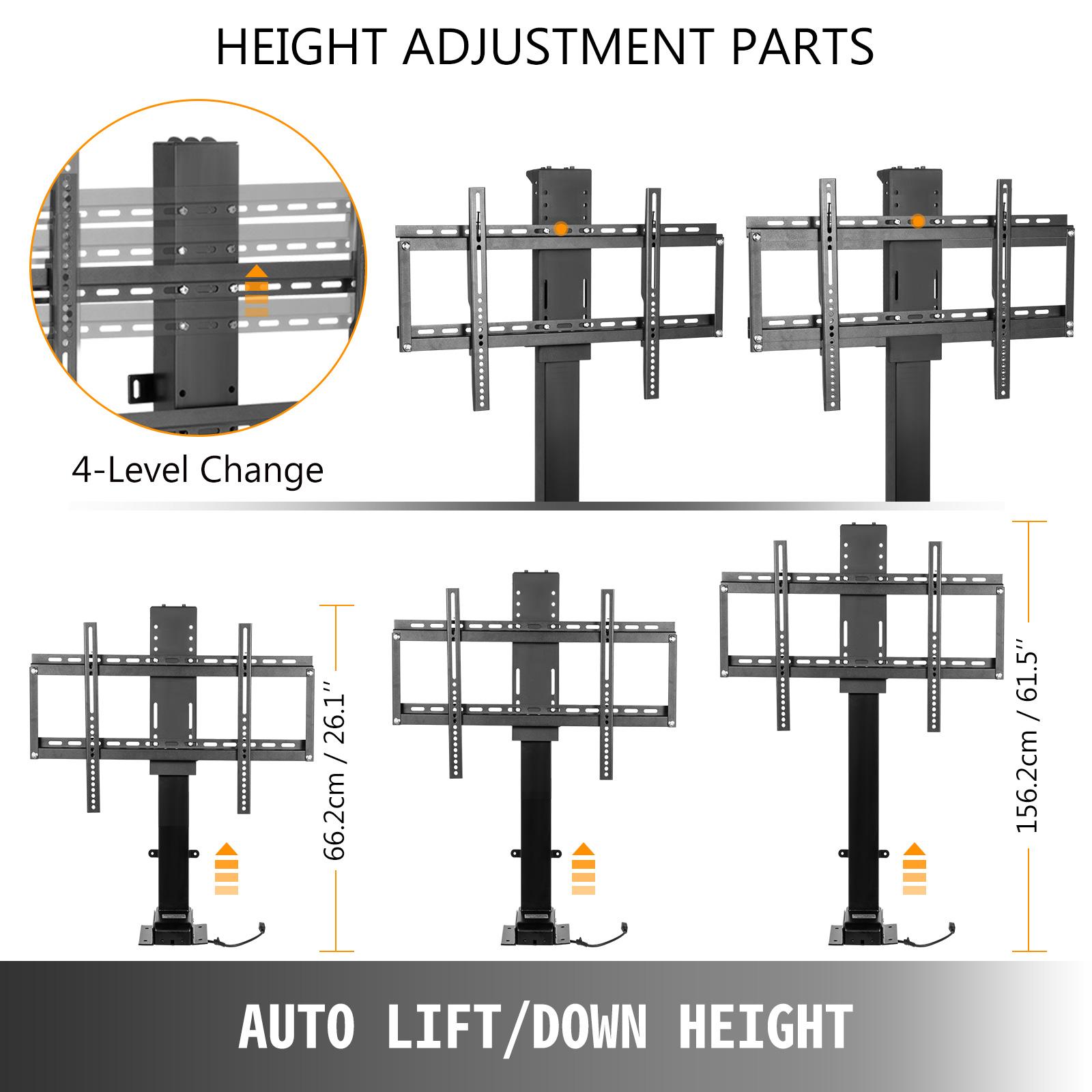 HEIGHT ADJUSTMENT PARTS

4-Level Change

66.2cm / 26.1''

156.2cm / 61.5''

AUTO LIFT/DOWN HEIGHT