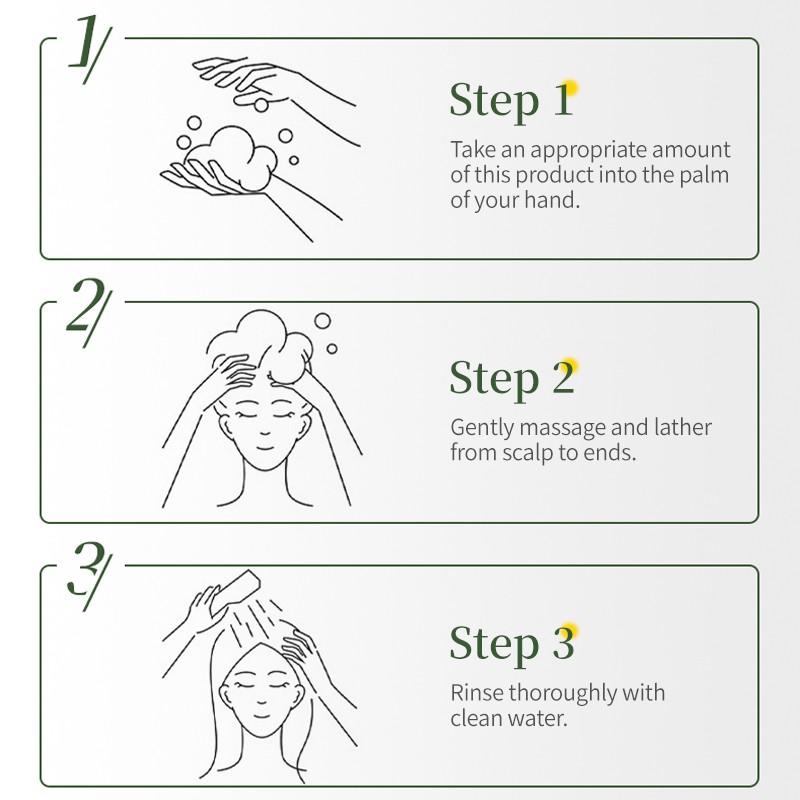 1/

Step 1

Take an appropriate amount of this product into the palm of your hand.

2/

Step 2

Gently massage and lather from scalp to ends.

3/

Step 3

Rinse thoroughly with clean water.