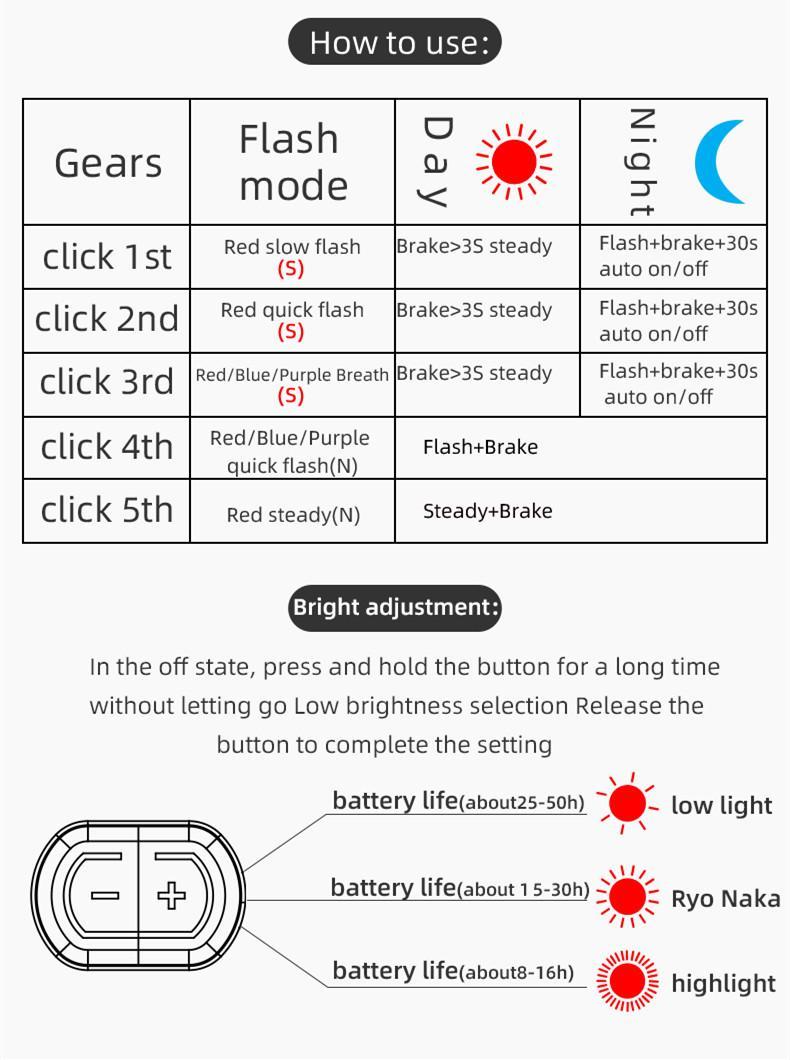 How to use:

| Gears | Flash mode | Day | Night |
|---|---|---|---|
| click 1st | Red slow flash (S) | Brake>3S steady | Flash+brake+30s auto on/off |
| click 2nd | Red quick flash (S) | Brake>3S steady | Flash+brake+30s auto on/off |
| click 3rd | Red/Blue/Purple Breath (S) | Brake>3S steady | Flash+brake+30s auto on/off |
| click 4th | Red/Blue/Purple quick flash(N) | Flash+Brake | |
| click 5th | Red steady(N) | Steady+Brake | |

Bright adjustment:

In the off state, press and hold the button for a long time without letting go Low brightness selection Release the button to complete the setting

battery life(about25-50h) low light

battery life(about 1 5-30h) Ryo Naka

battery life(about8-16h) highlight

− +