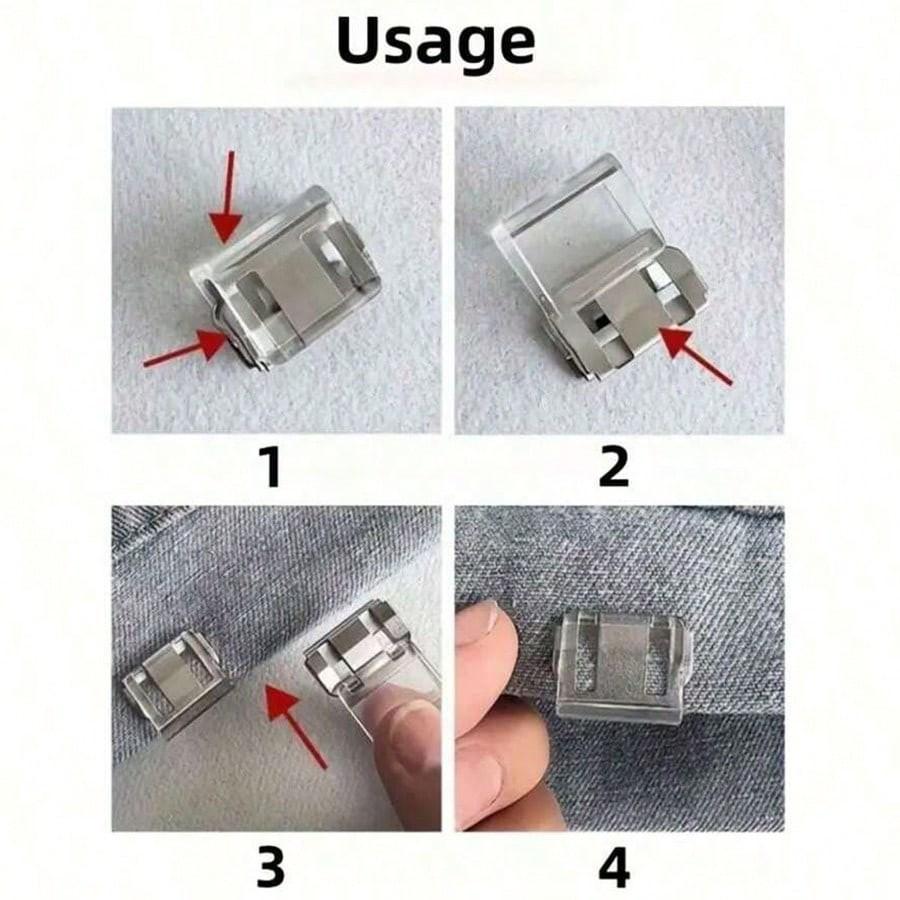 Usage

1

2

3

4