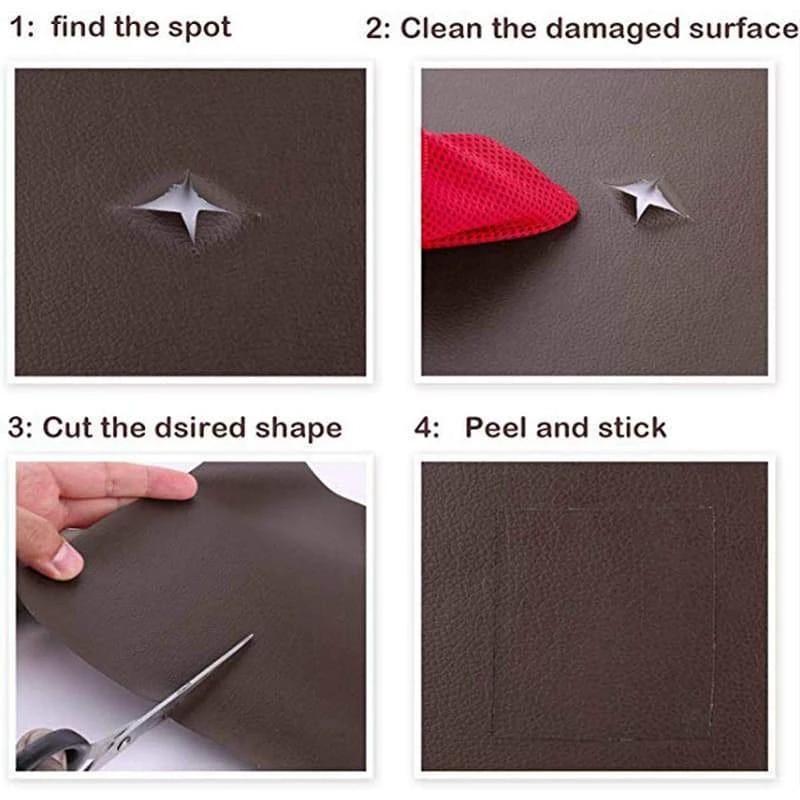 1: find the spot

2: Clean the damaged surface

3: Cut the dsired shape

4: Peel and stick