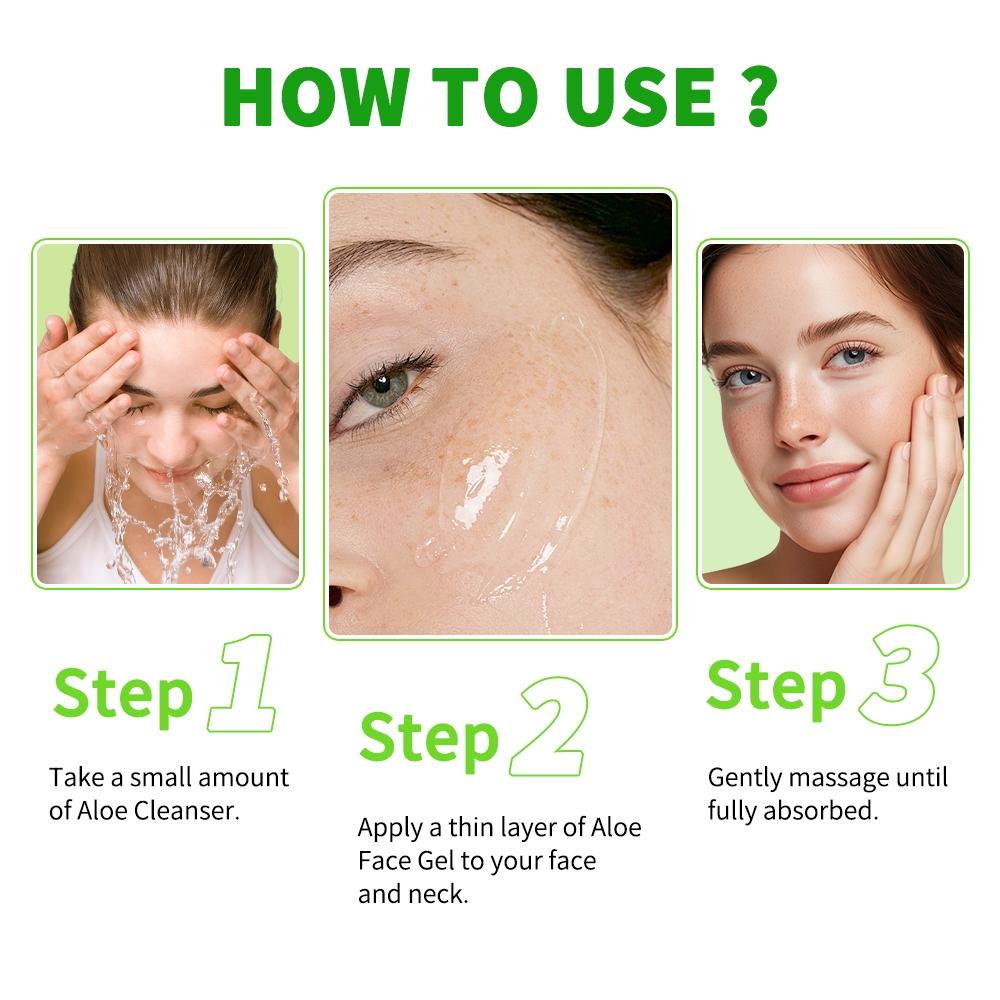 HOW TO USE ?

Step 1

Take a small amount of Aloe Cleanser.

Step 2

Apply a thin layer of Aloe Face Gel to your face and neck.

Step 3

Gently massage until fully absorbed.