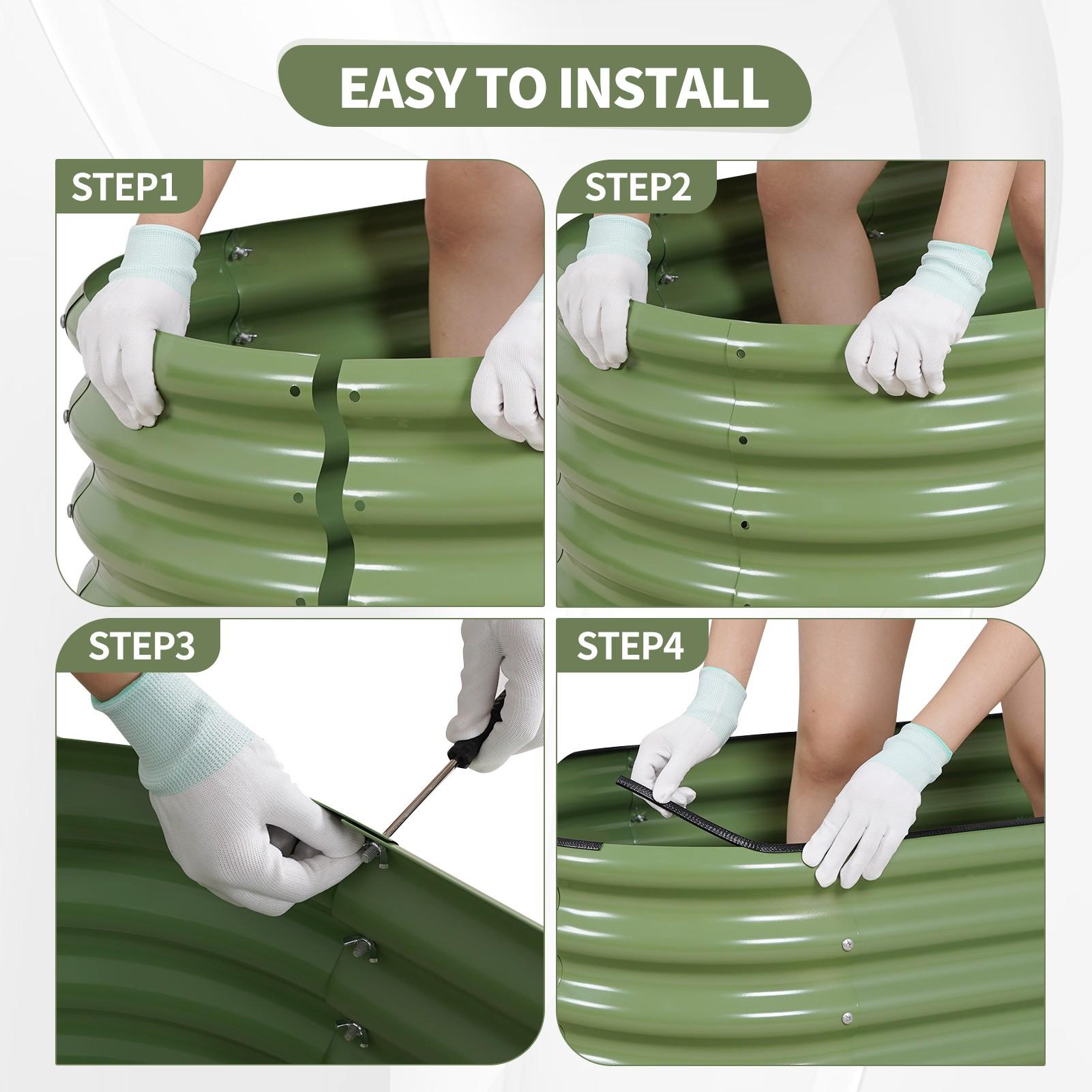 EASY TO INSTALL

STEP1

STEP2

STEP3

STEP4