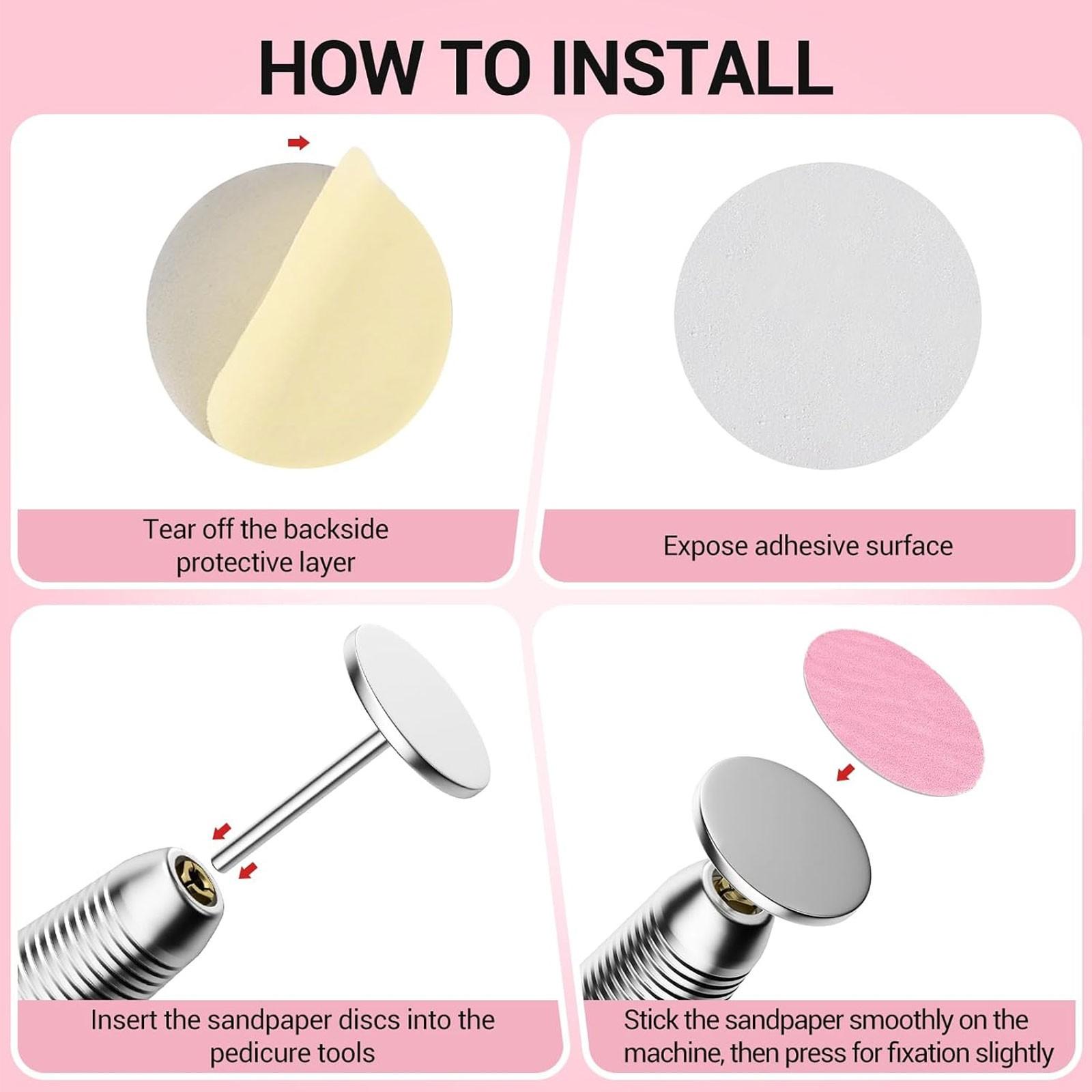 HOW TO INSTALL

Tear off the backside protective layer

Expose adhesive surface

Insert the sandpaper discs into the pedicure tools

Stick the sandpaper smoothly on the machine, then press for fixation slightly