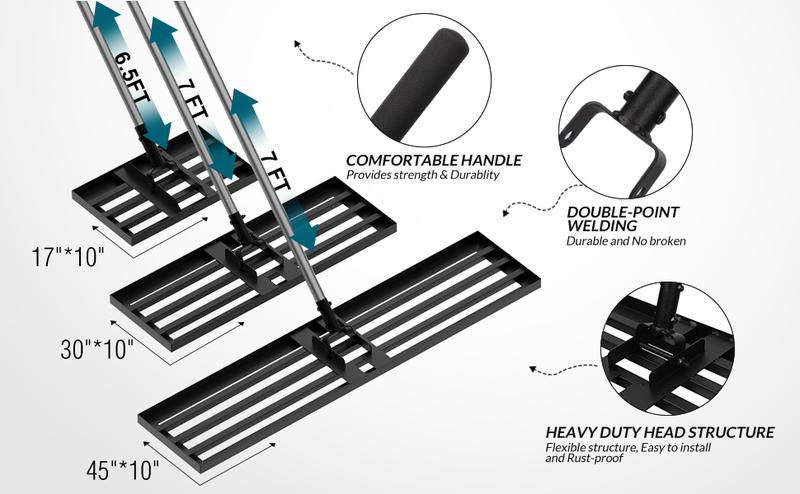 6.5FT

7 FT

7 FT

17"*10"

30"*10"

45"*10"

COMFORTABLE HANDLE
Provides strength & Durablity

DOUBLE-POINT WELDING
Durable and No broken

HEAVY DUTY HEAD STRUCTURE
Flexible structure, Easy to install and Rust-proof