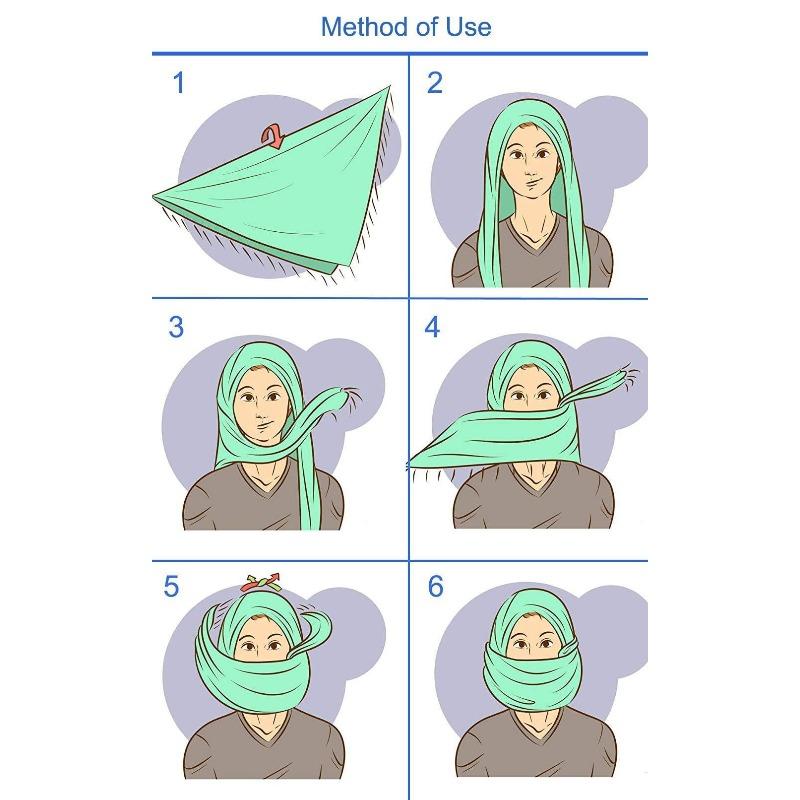 Method of Use

1

2

3

4

5

6