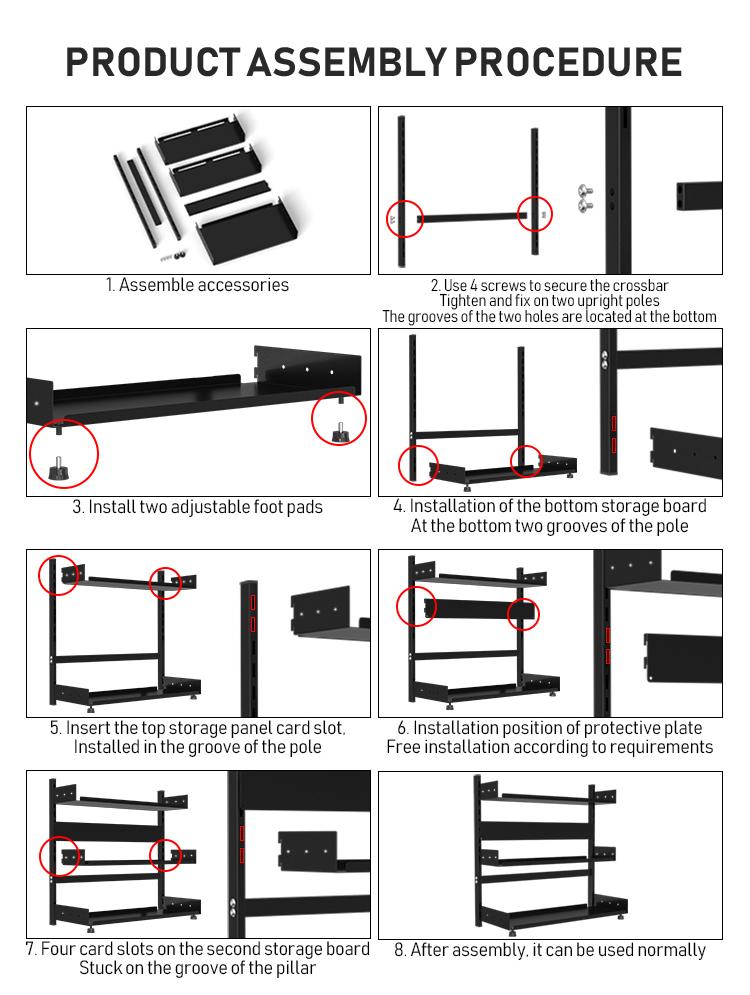 PRODUCT ASSEMBLY PROCEDURE

1. Assemble accessories

2. Use 4 screws to secure the crossbar
Tighten and fix on two upright poles
The grooves of the two holes are located at the bottom

3. Install two adjustable foot pads

4. Installation of the bottom storage board
At the bottom two grooves of the pole

5. Insert the top storage panel card slot,
Installed in the groove of the pole

6. Installation position of protective plate
Free installation according to requirements

7. Four card slots on the second storage board
Stuck on the groove of the pillar

8. After assembly, it can be used normally