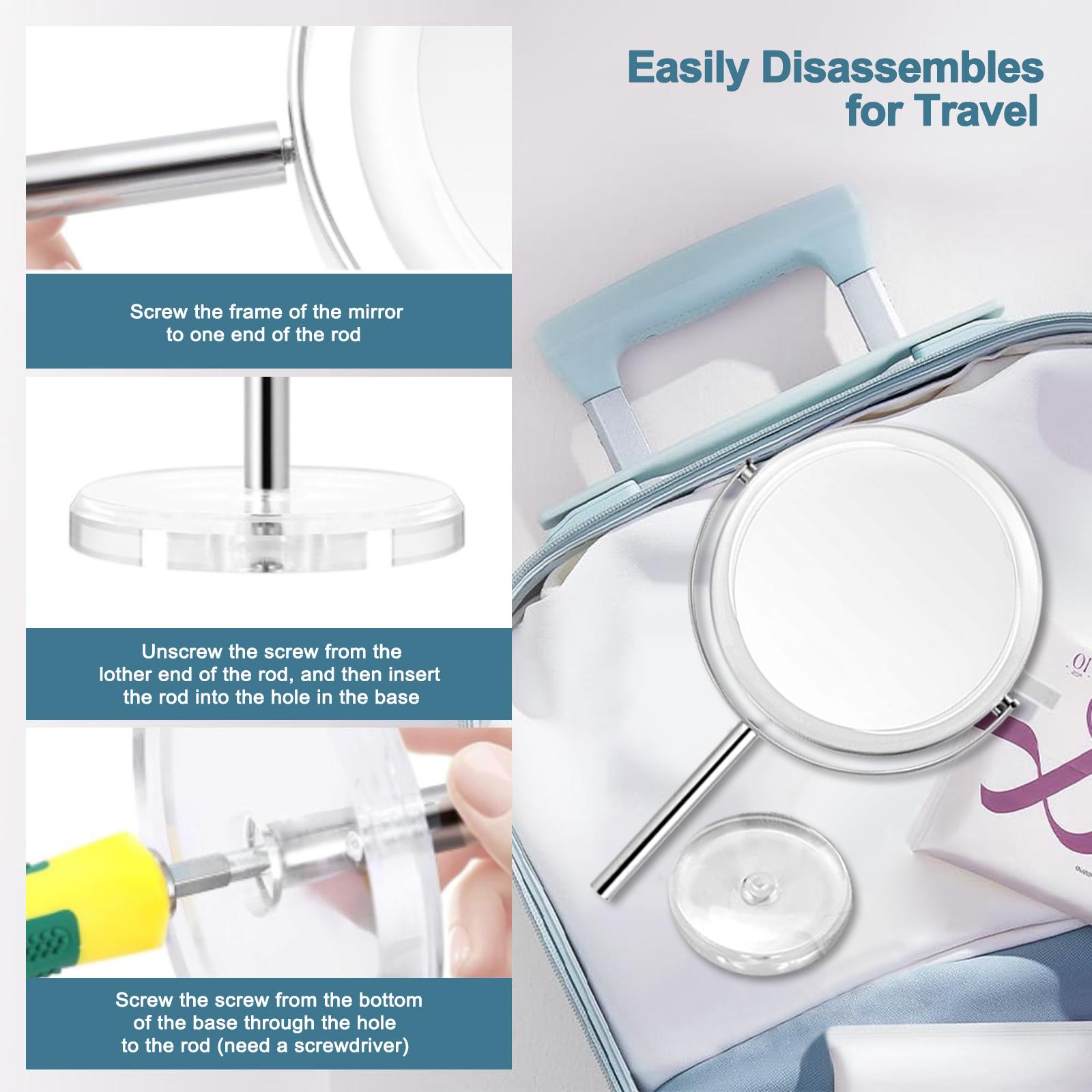 Easily Disassembles for Travel

Screw the frame of the mirror to one end of the rod

Unscrew the screw from the lother end of the rod, and then insert the rod into the hole in the base

Screw the screw from the bottom of the base through the hole to the rod (need a screwdriver)