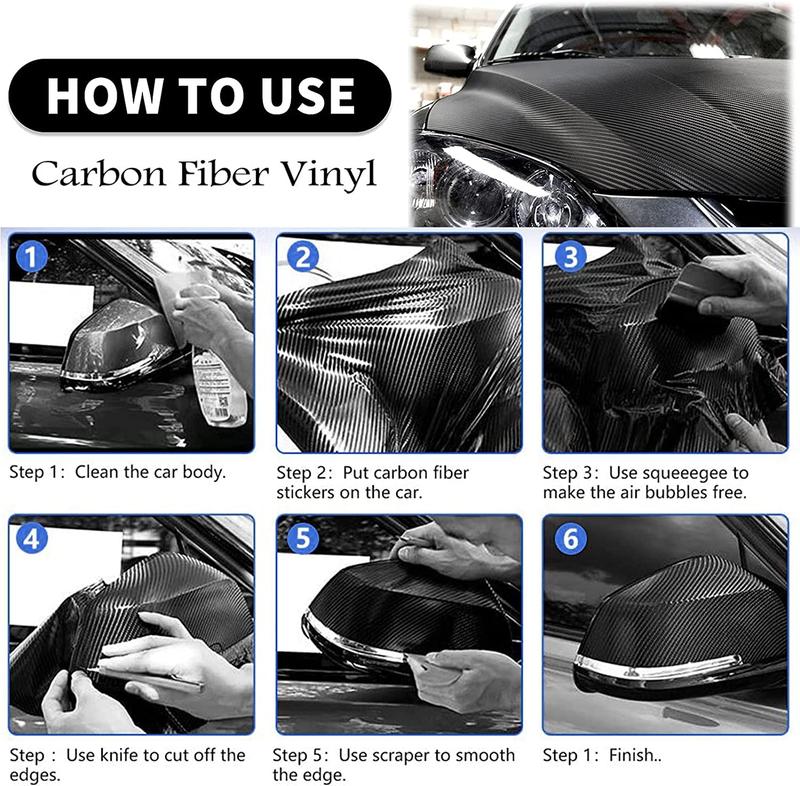 HOW TO USE

Carbon Fiber Vinyl

1

Step 1: Clean the car body.

2

Step 2: Put carbon fiber stickers on the car.

3

Step 3: Use squeeegee to make the air bubbles free.

4

Step : Use knife to cut off the edges.

5

Step 5: Use scraper to smooth the edge.

6

Step 1: Finish..