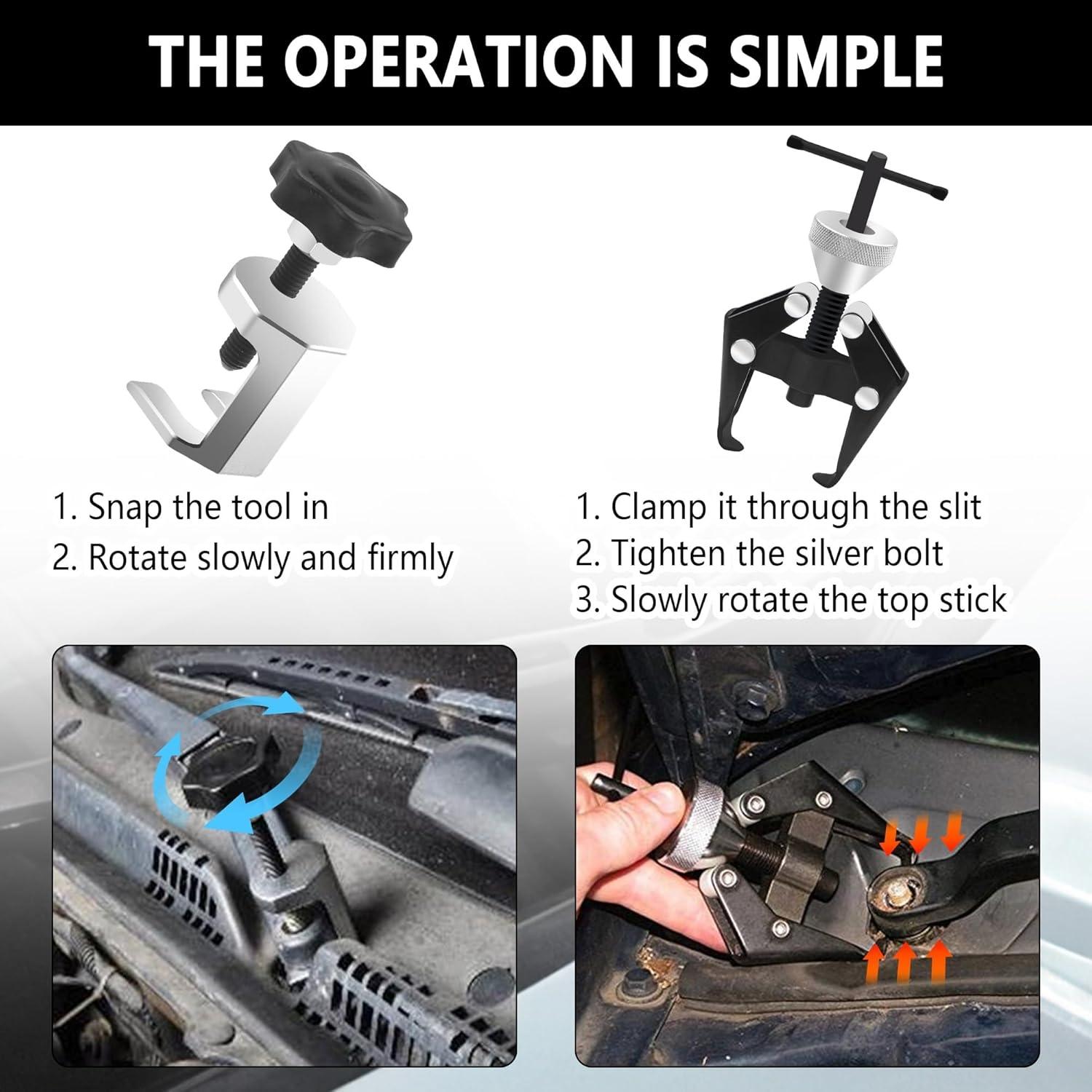 THE OPERATION IS SIMPLE

1. Snap the tool in
2. Rotate slowly and firmly

1. Clamp it through the slit
2. Tighten the silver bolt
3. Slowly rotate the top stick