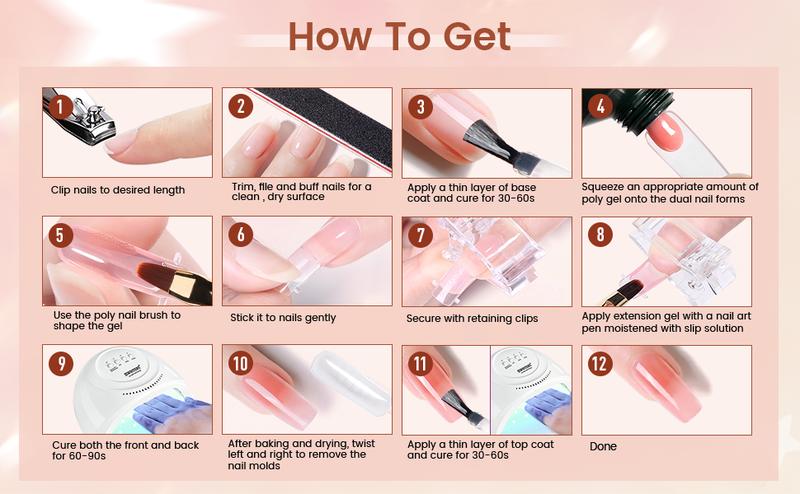 How To Get

1
Clip nails to desired length

2
Trim, file and buff nails for a clean , dry surface

3
Apply a thin layer of base coat and cure for 30-60s

4
Squeeze an appropriate amount of poly gel onto the dual nail forms

5
Use the poly nail brush to shape the gel

6
Stick it to nails gently

7
Secure with retaining clips

8
Apply extension gel with a nail art pen moistened with slip solution

9
Cure both the front and back for 60-90s

10
After baking and drying, twist left and right to remove the nail molds

11
Apply a thin layer of top coat and cure for 30-60s

12
Done