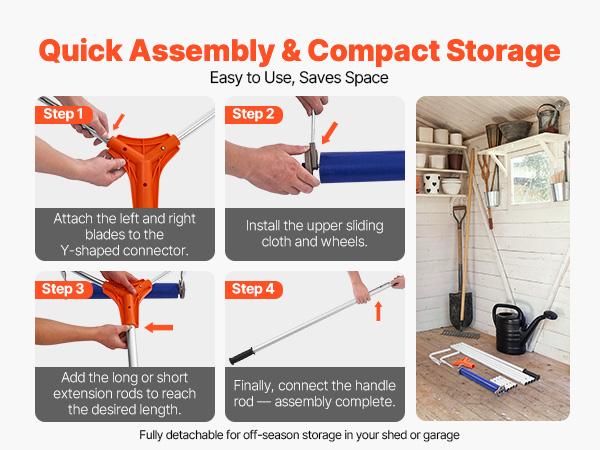 Quick Assembly & Compact Storage

Easy to Use, Saves Space

Step 1

Attach the left and right blades to the Y-shaped connector.

Step 2

Install the upper sliding cloth and wheels.

Step 3

Add the long or short extension rods to reach the desired length.

Step 4

Finally, connect the handle rod — assembly complete.

Fully detachable for off-season storage in your shed or garage